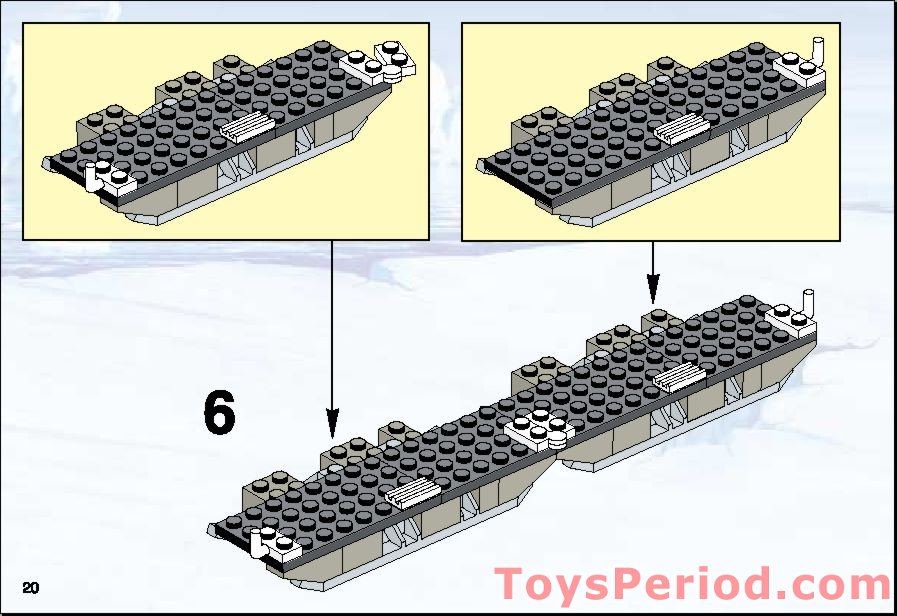 6

20

ToysPeriod.com