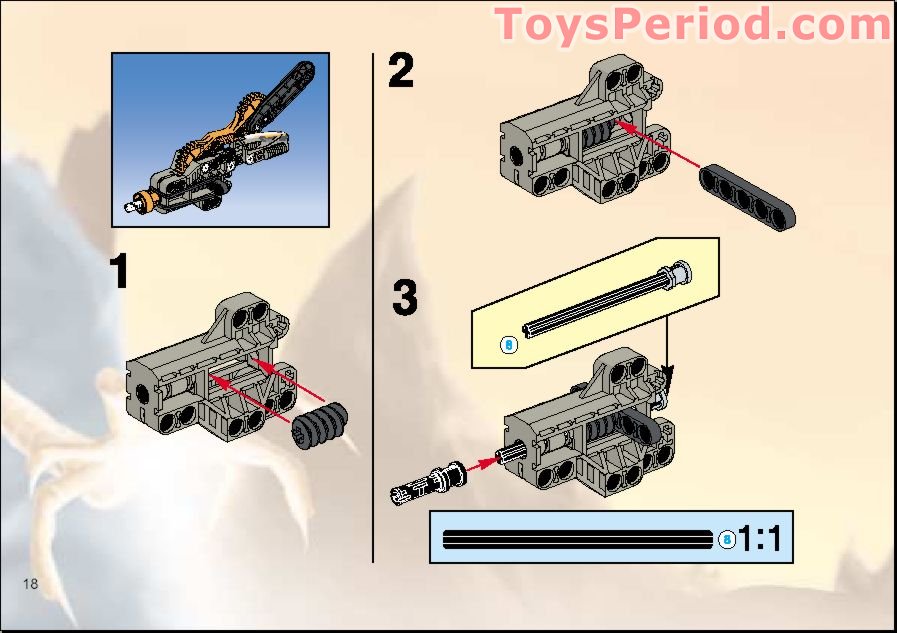 ToysPeriod.com

1

2

3

8

8 1:1

18