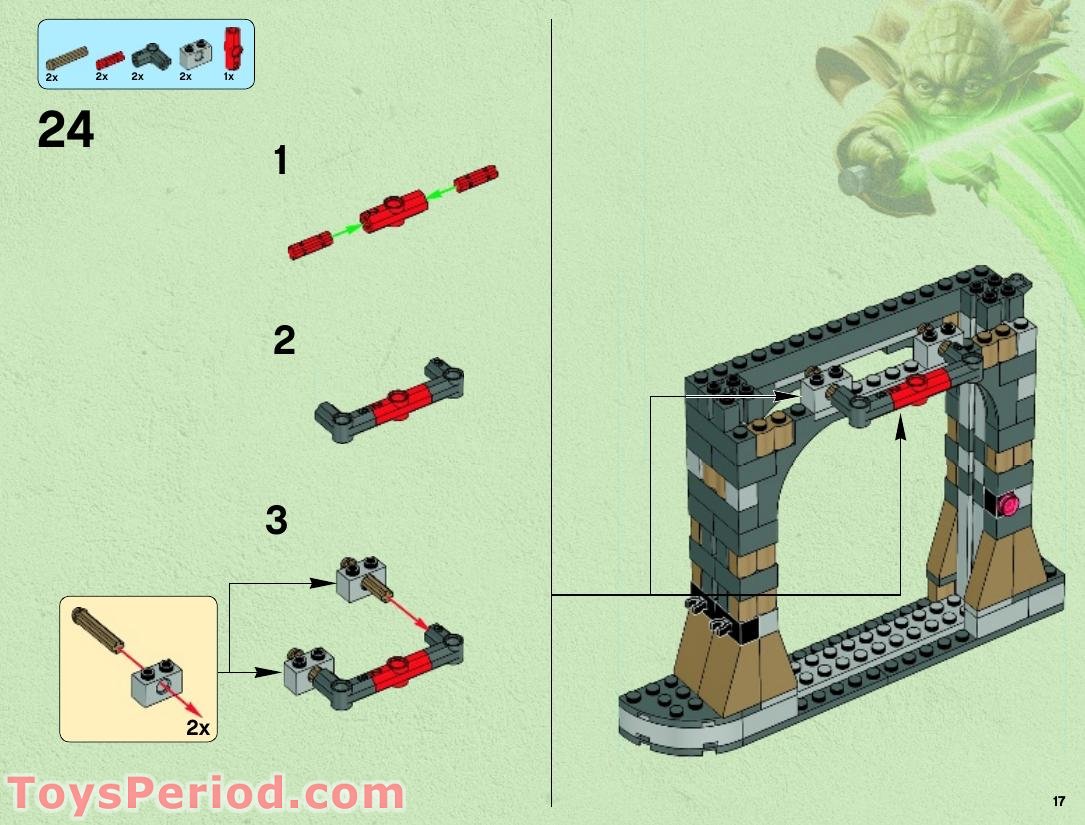 2x 2x 2x 2x 1x

24

1

2

3

2x

ToysPeriod.com

17