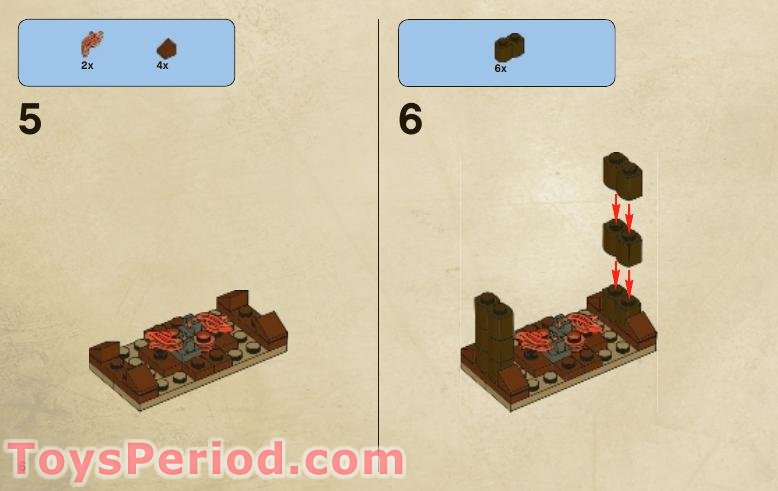 2x
4x

5

6x

6

ToysPeriod.com