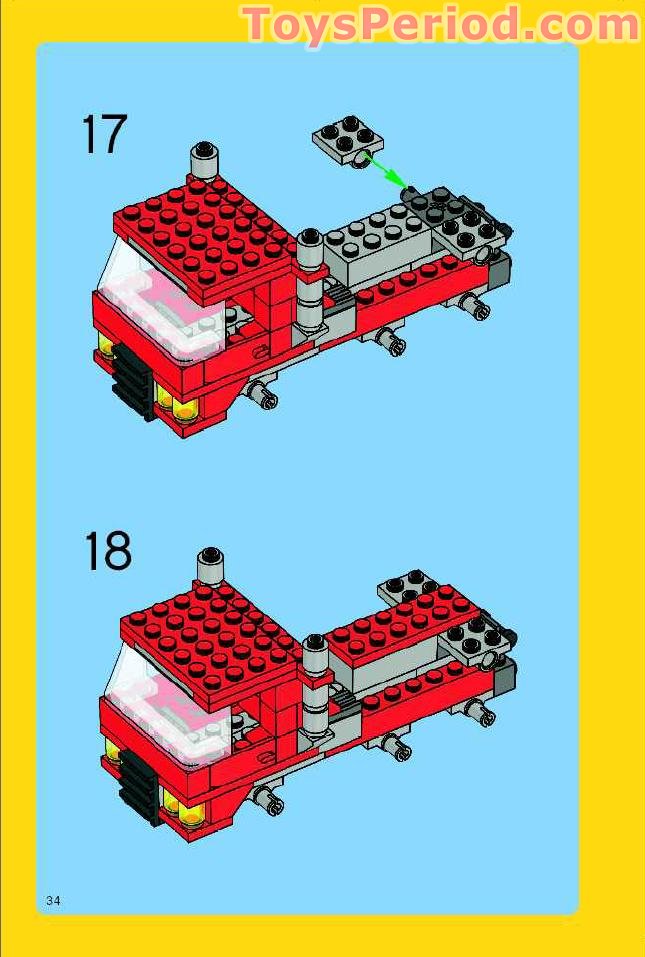 ToysPeriod.com

17

18

34