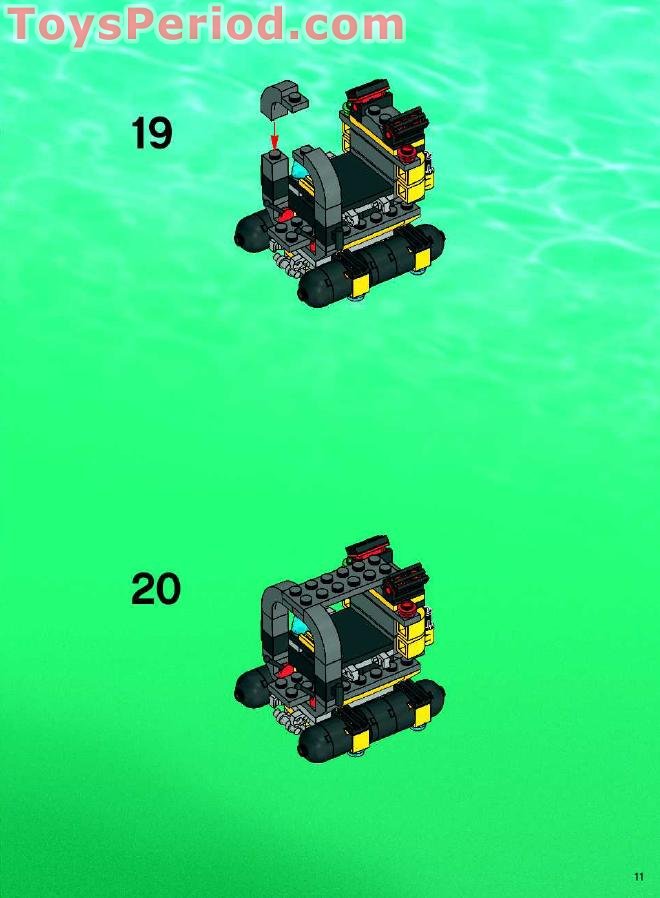 ToysPeriod.com

19

20

11