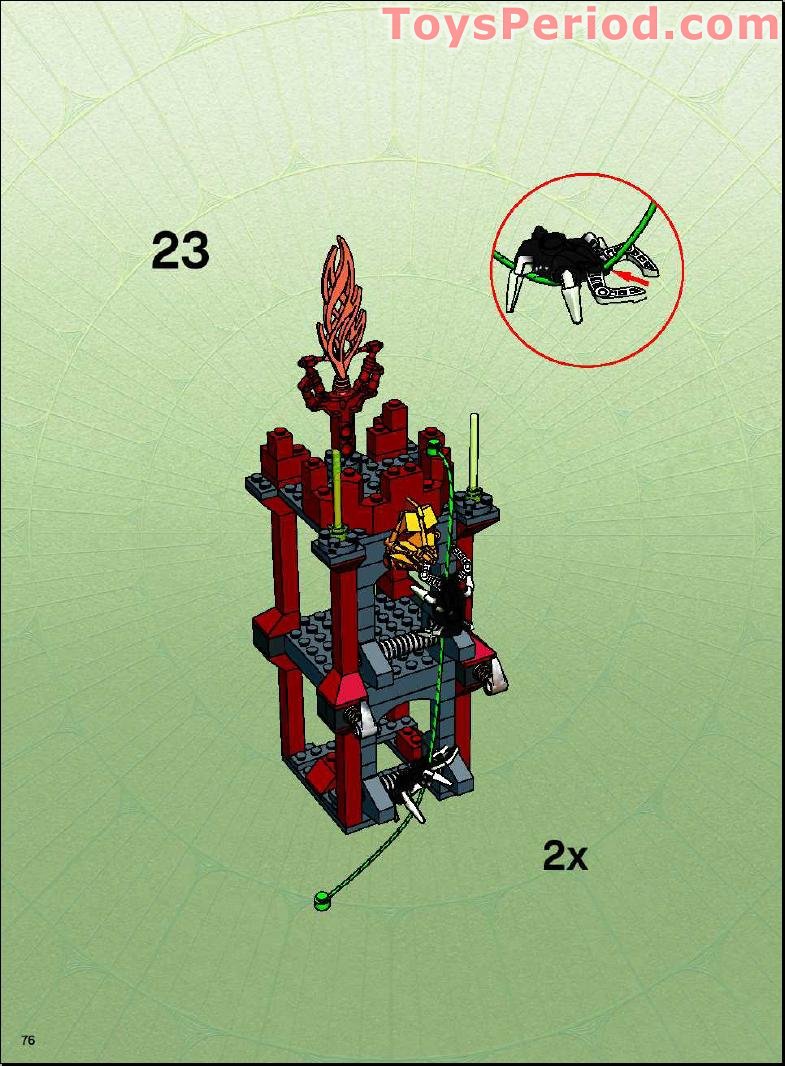 ToysPeriod.com

23

2x

76