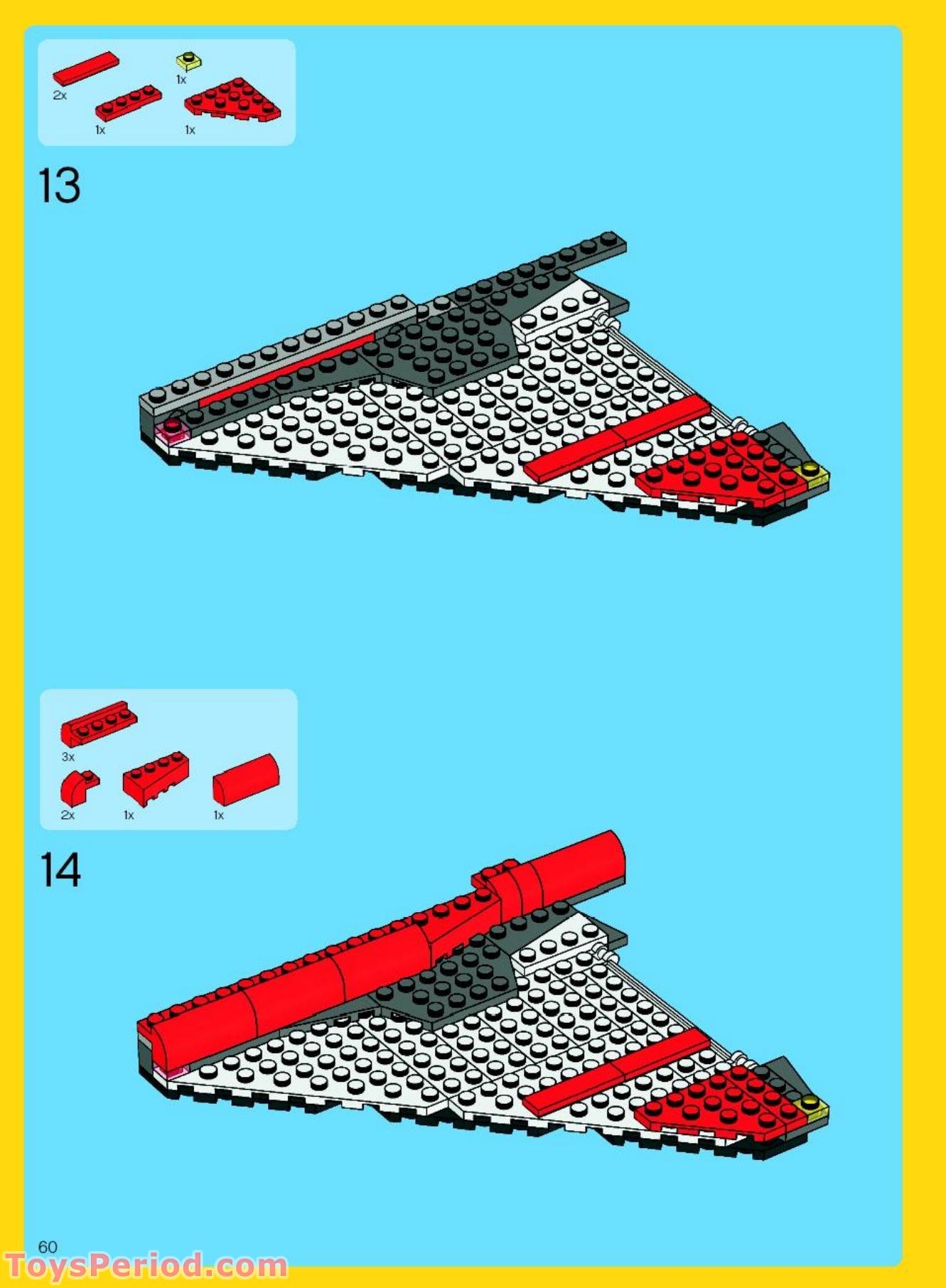 2x
1x
1x
1x

13

3x
2x
1x
1x

14

60

ToysPeriod.com