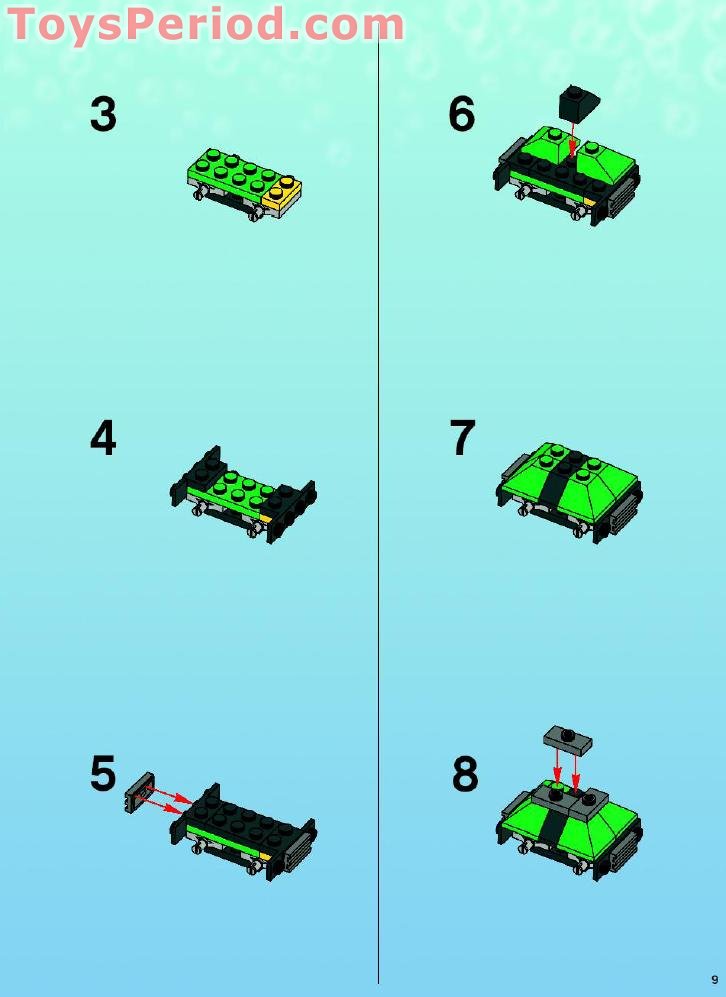 ToysPeriod.com

3

4

5

6

7

8

9