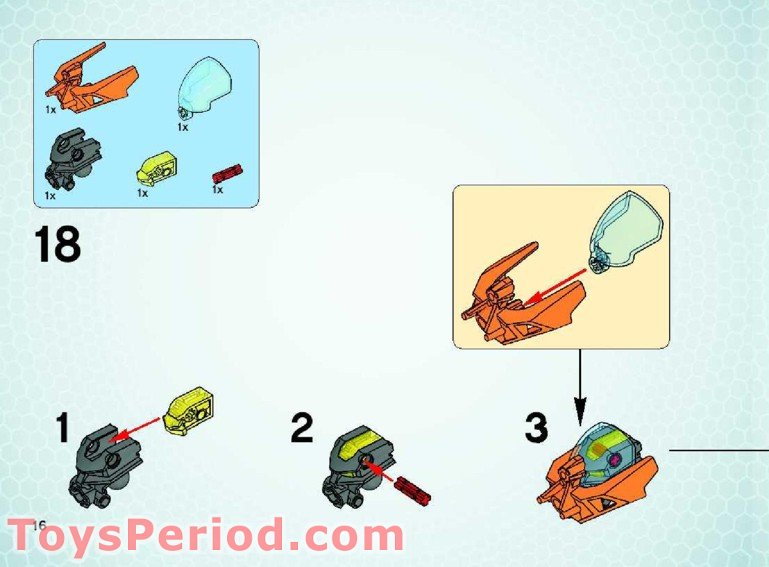 1x
1x
1x
1x
1x

18

1

2

3

16

ToysPeriod.com