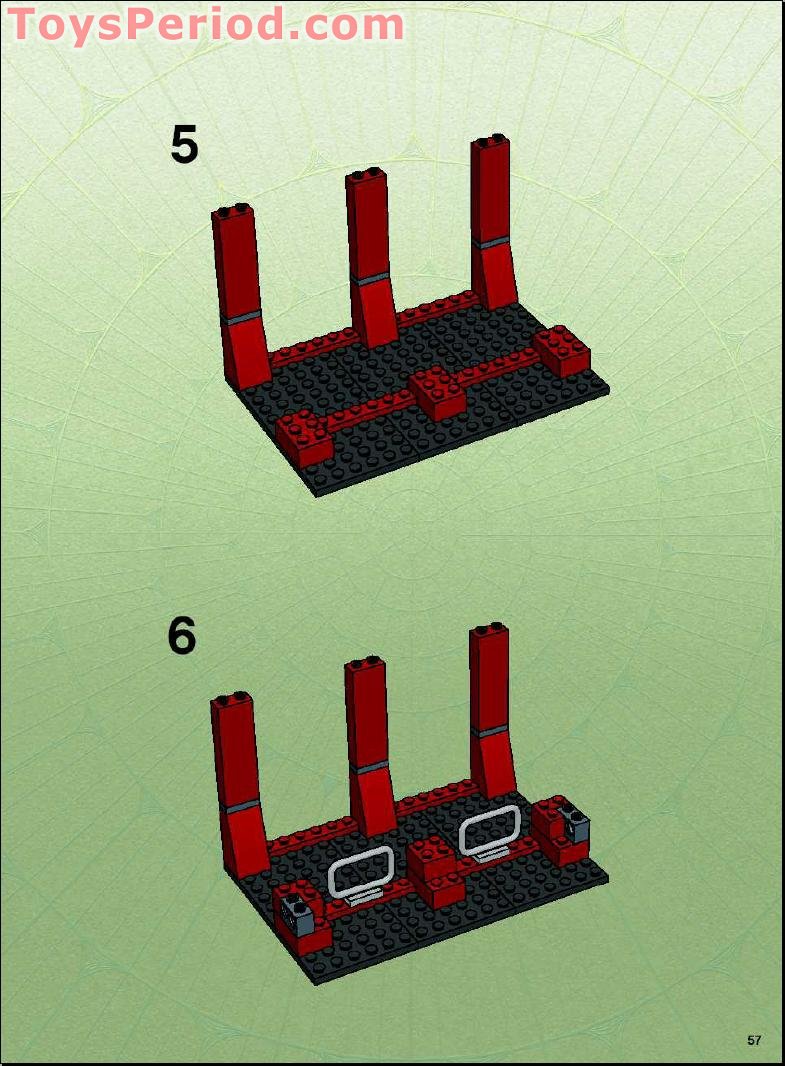 ToysPeriod.com

5

6

57