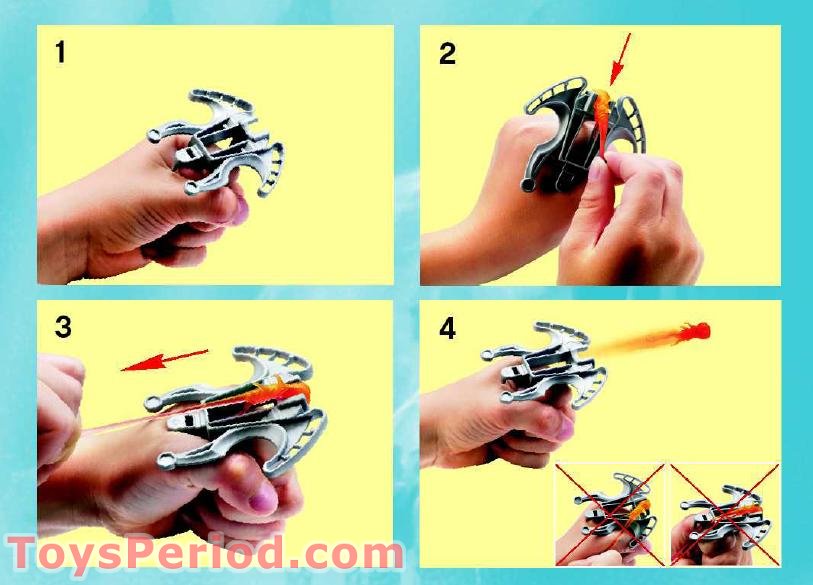 1

2

3

4

ToysPeriod.com