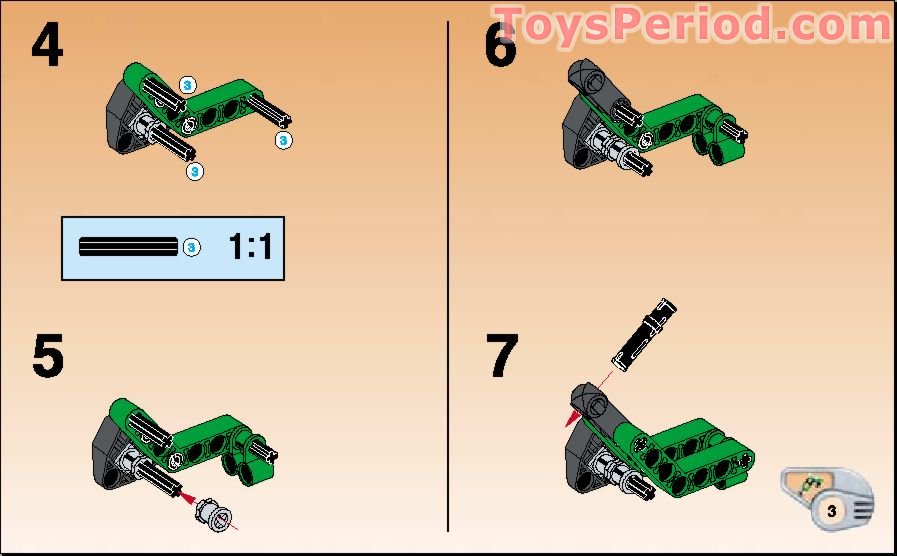 ToysPeriod.com

4

3

3

3

3

1:1

5

6

7

3