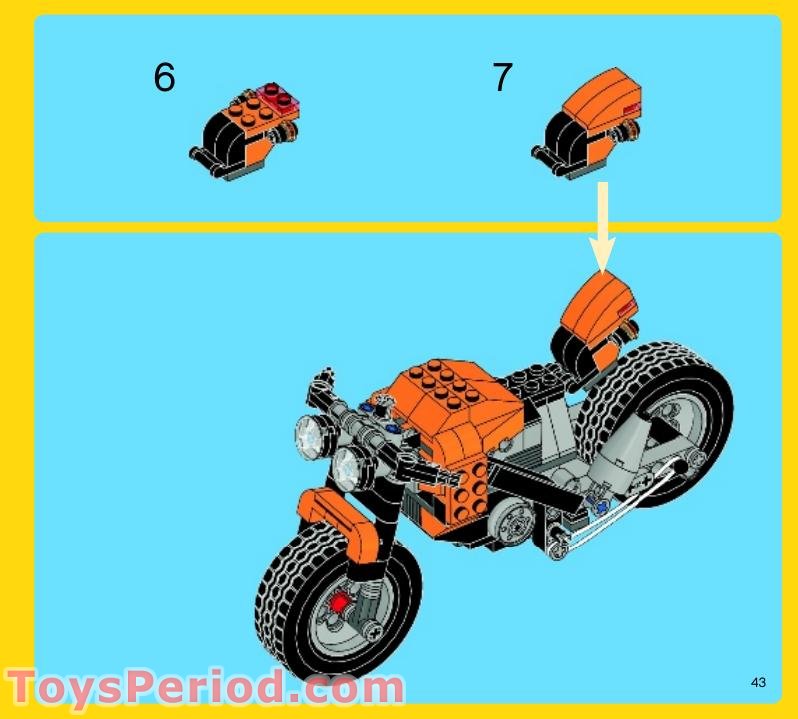 6

7

ToysPeriod.com

43