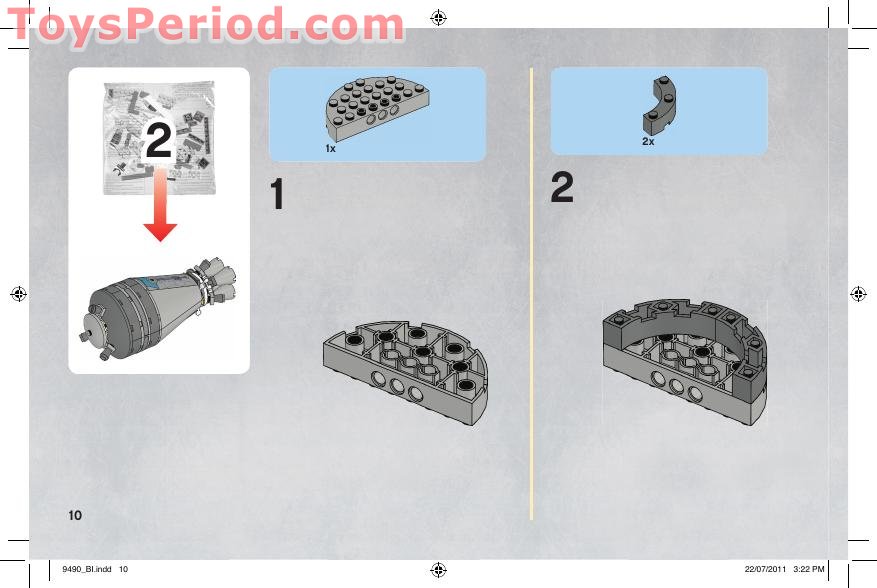 ToysPeriod.com

2

1x

1

2x

2

10

9490_BI.indd 10

22/07/2011 3:22 PM