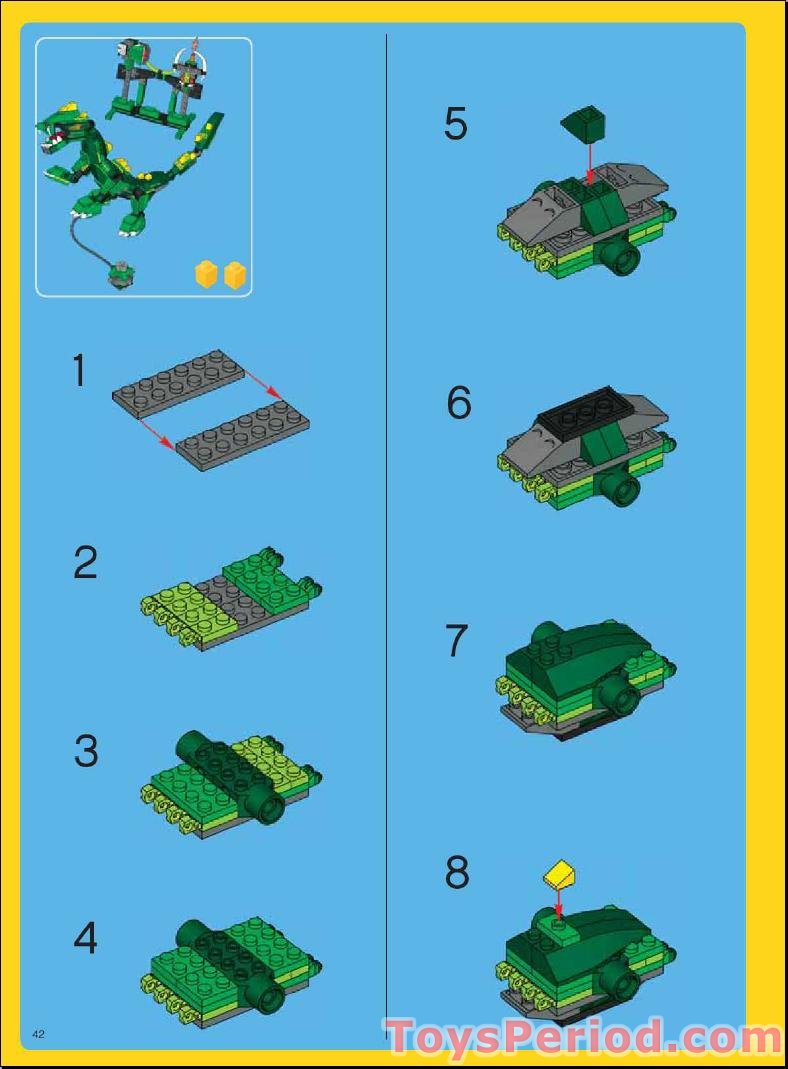 1

2

3

4

42

5

6

7

8

ToysPeriod.com