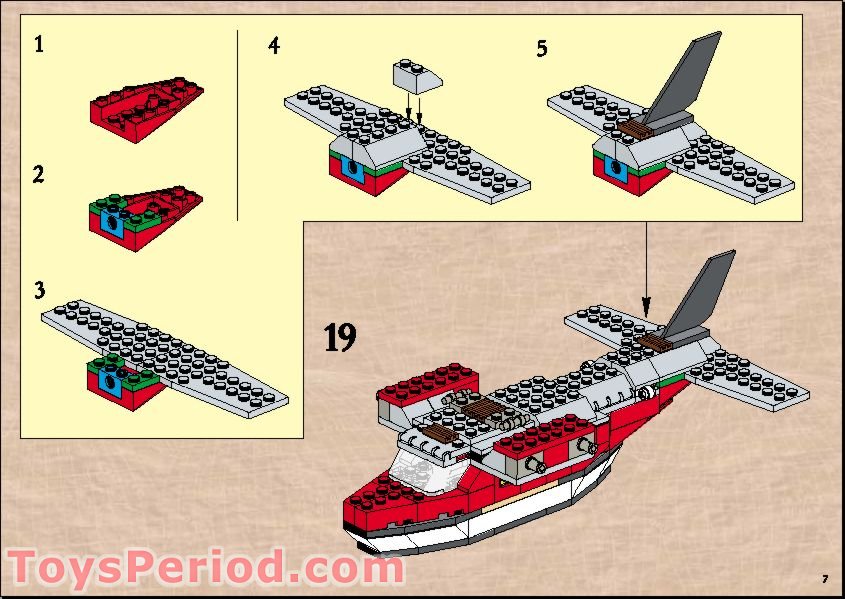 1

2

3

4

5

19

ToysPeriod.com

7