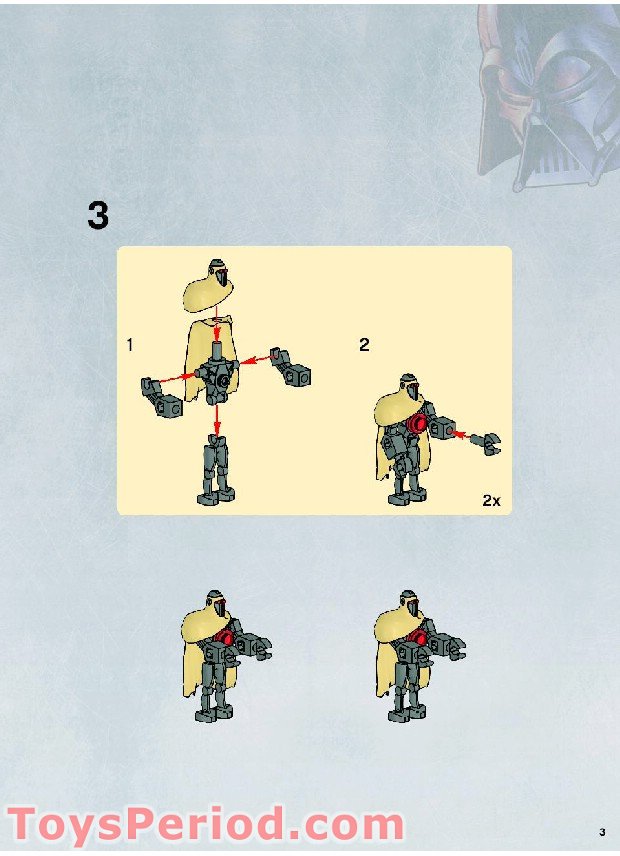 3

1

2

2x

ToysPeriod.com

3