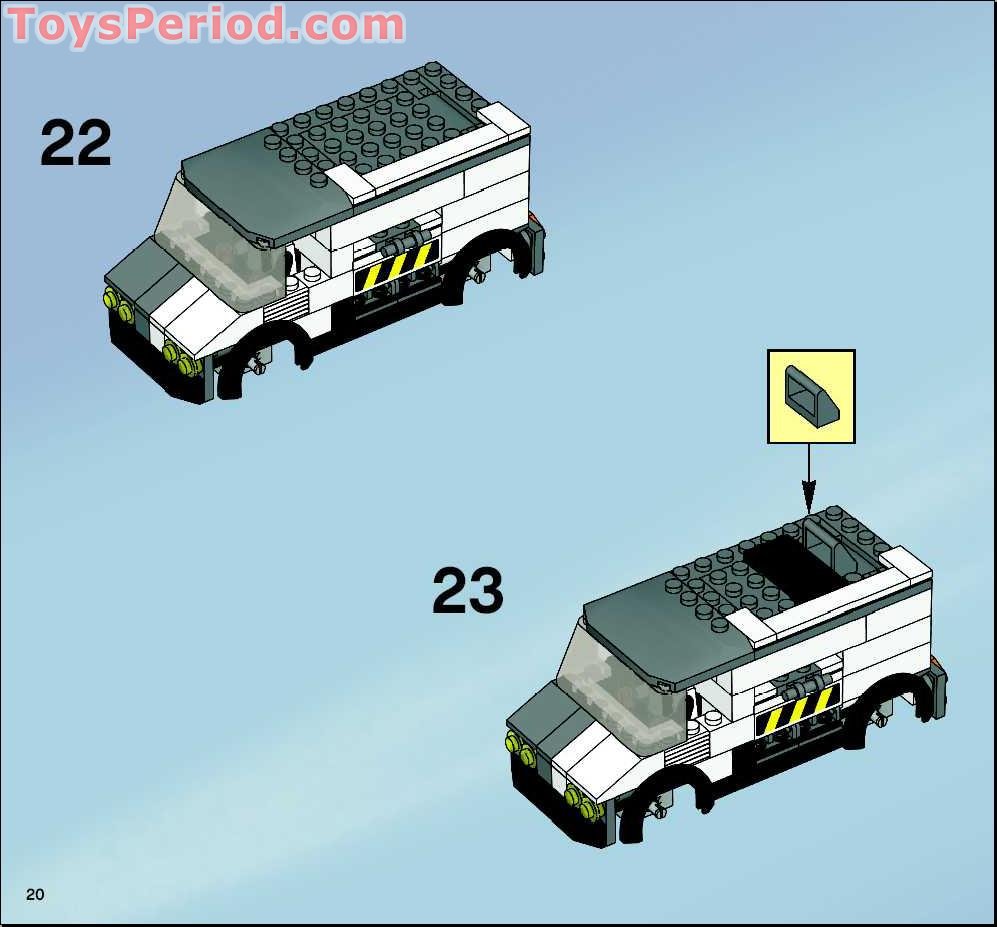 ToysPeriod.com

22

23

20