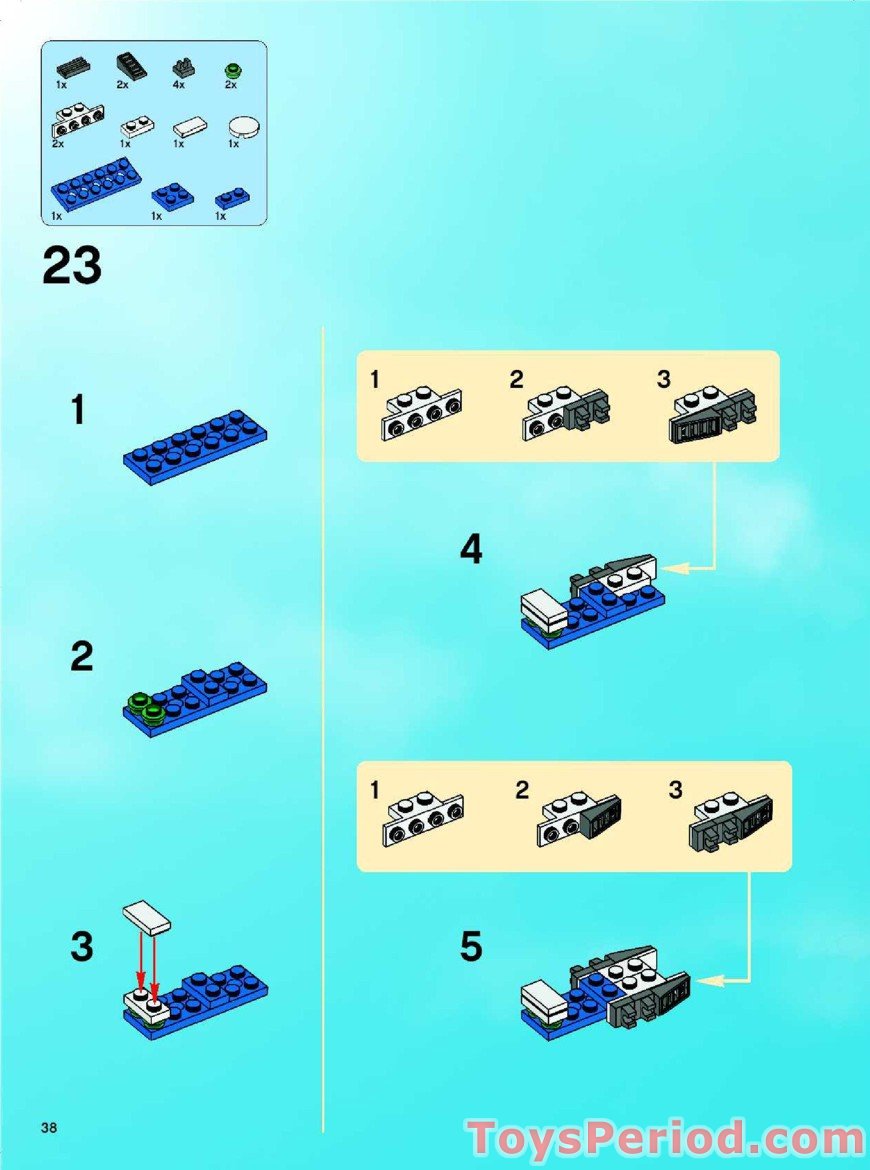 1x 2x 4x 2x
2x 1x 1x 1x
1x 1x 1x

23

1

2

3

1 2 3

4

1 2 3

5

38

ToysPeriod.com