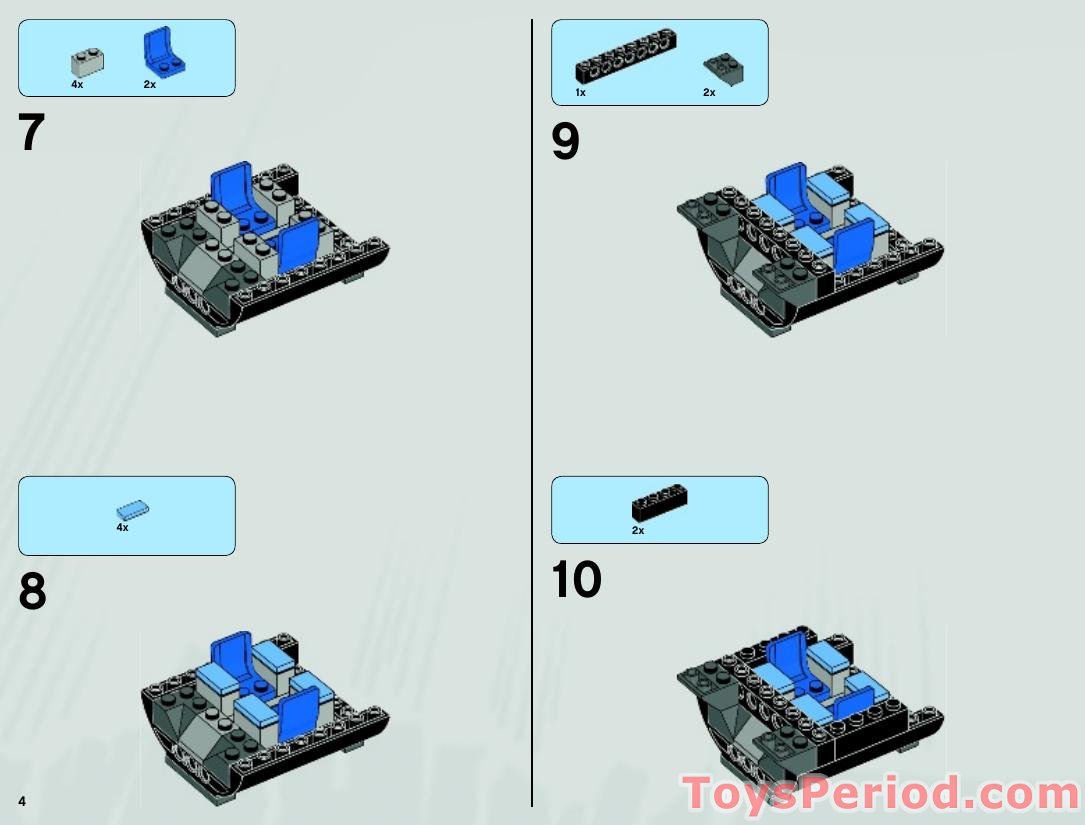 4x 2x

7

4x

8

4

1x 2x

9

2x

10

ToysPeriod.com