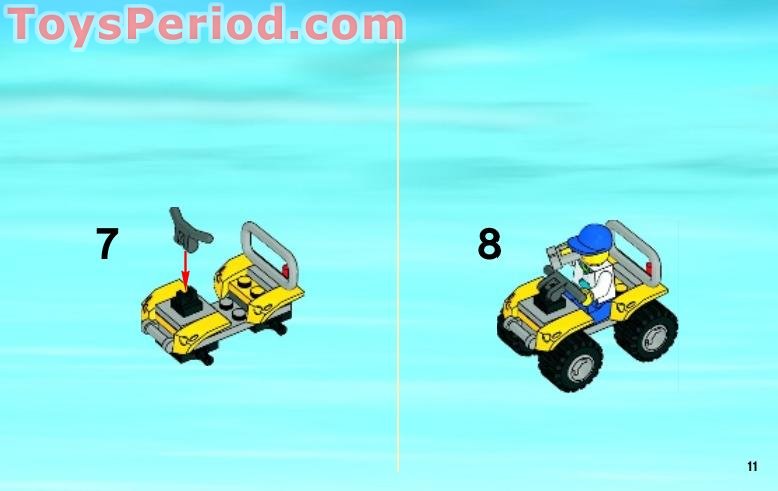 ToysPeriod.com

7

8

11