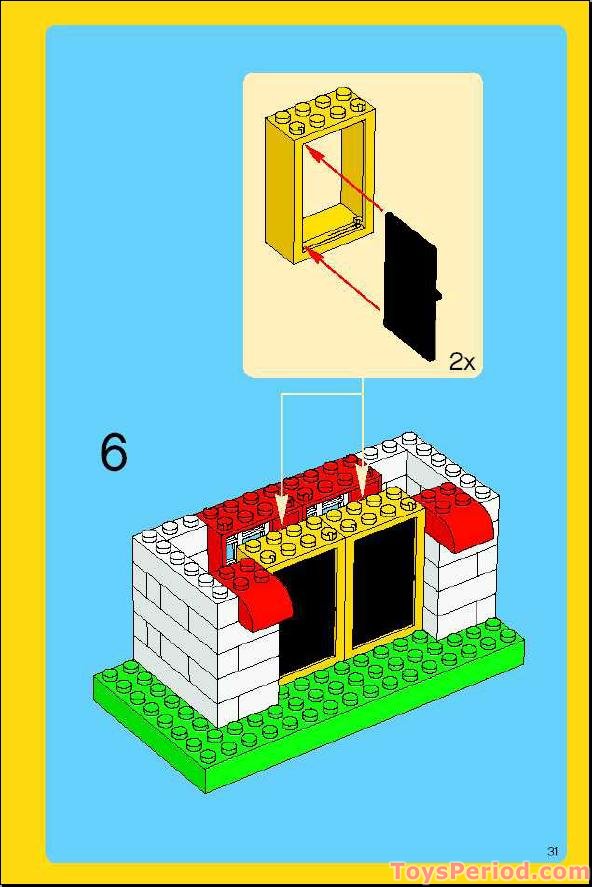 2x

6

31

ToysPeriod.com