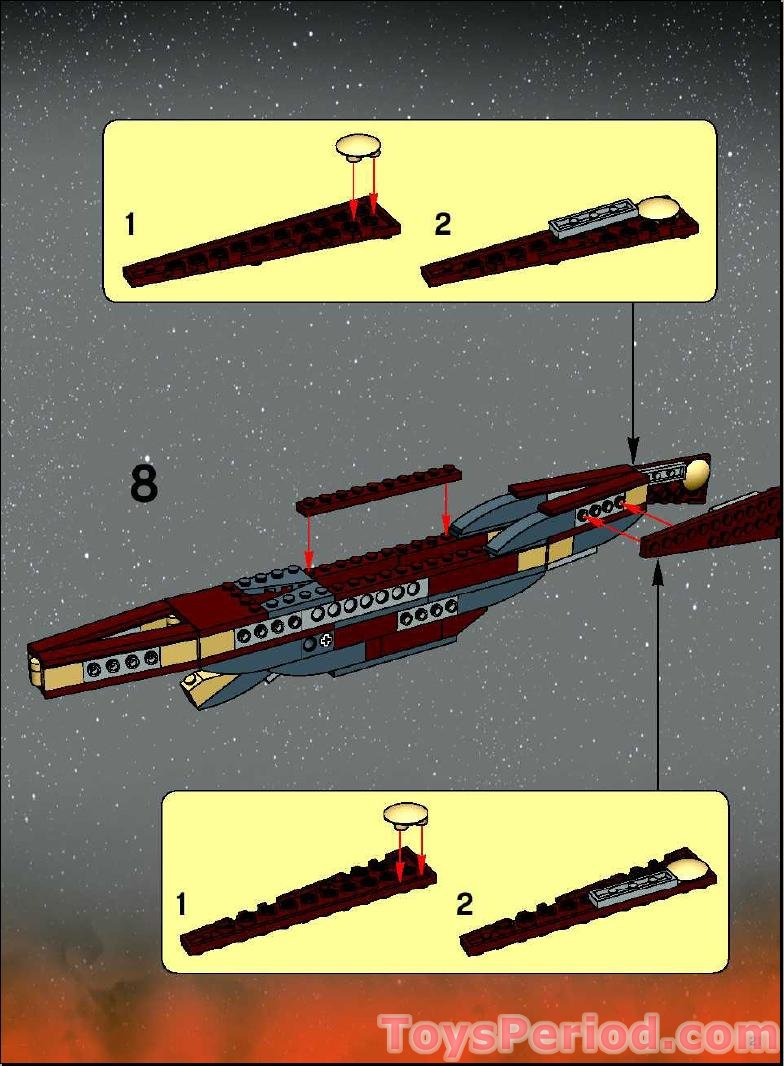 1

2

8

1

2

ToysPeriod.com