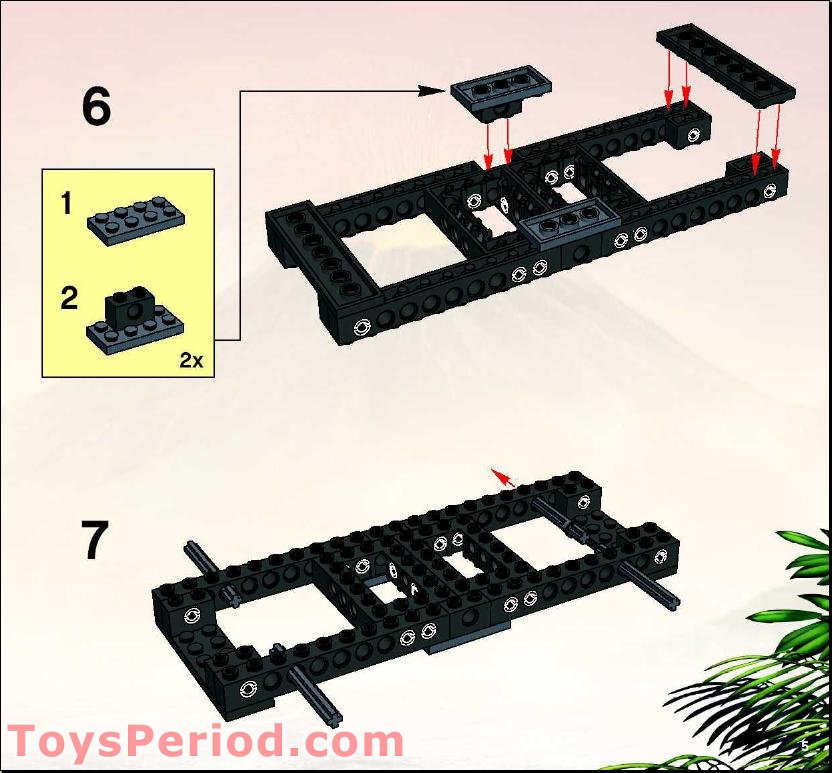 6

1

2

2x

7

ToysPeriod.com

5