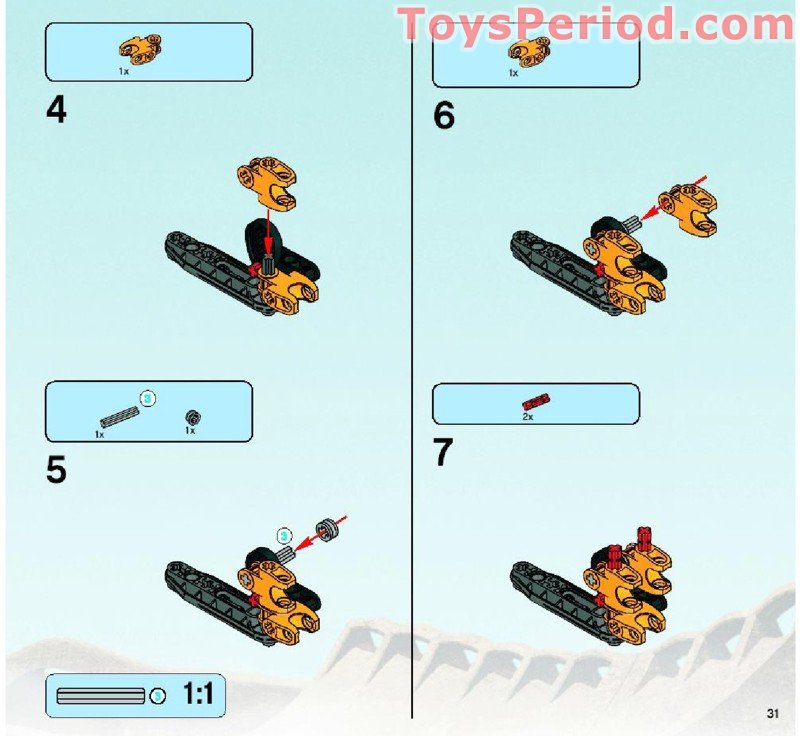 ToysPeriod.com

1x

4

3

1x

1x

5

3

3

1:1

1x

6

2x

7

31