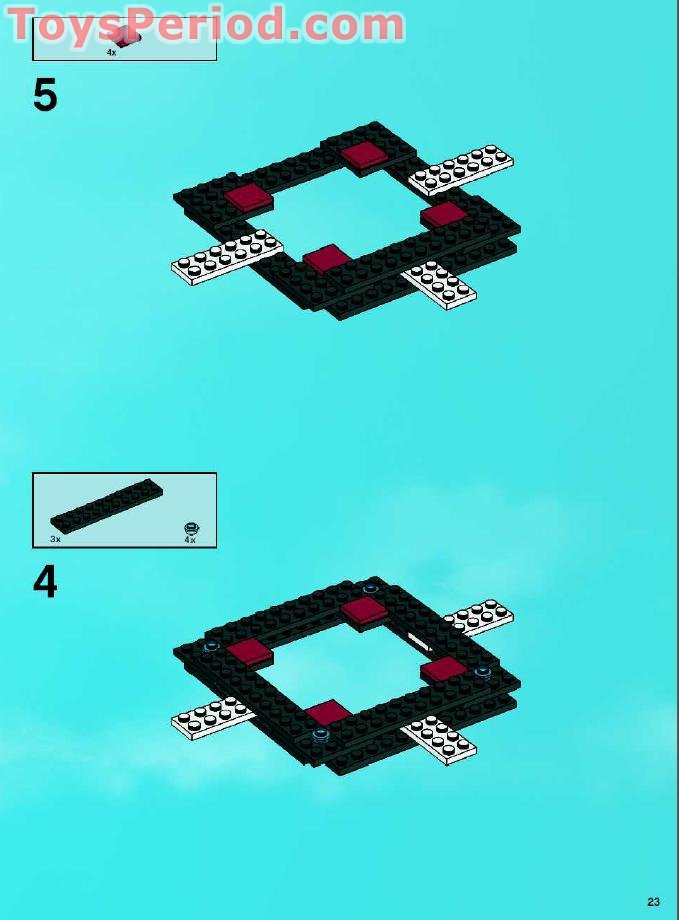 ToysPeriod.com

4x

5

3x

4x

4

23