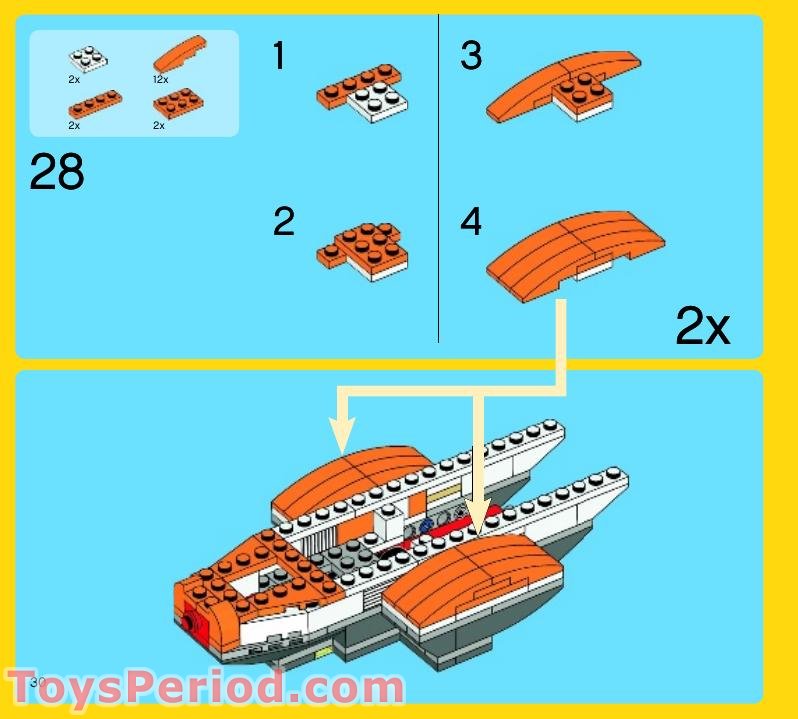 2x
12x
2x
2x

28

1

2

3

4

2x

30

ToysPeriod.com