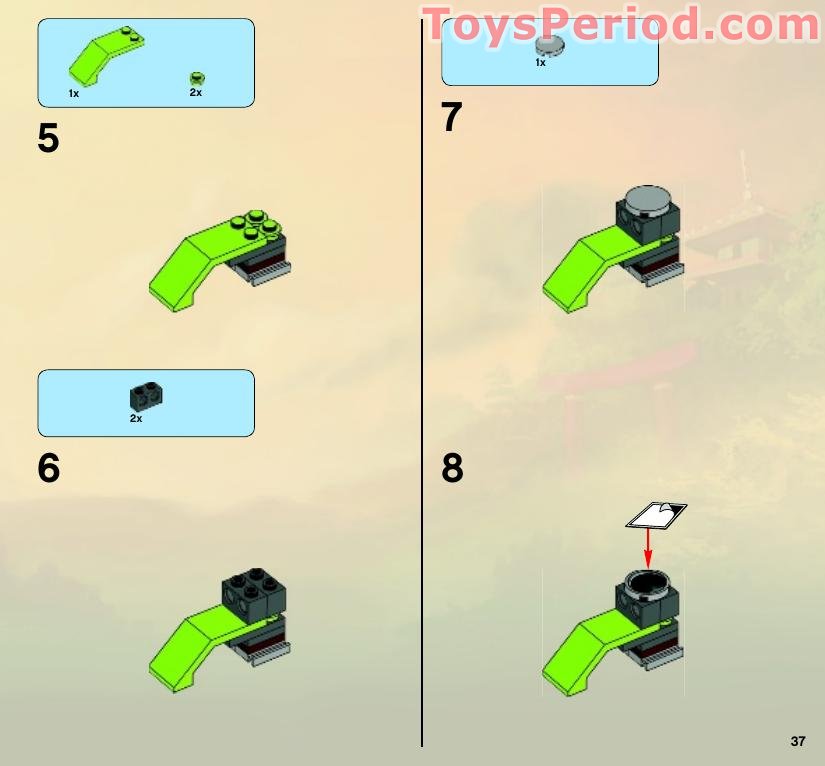 1x
2x
5

2x
6

ToysPeriod.com
1x
7

8

37