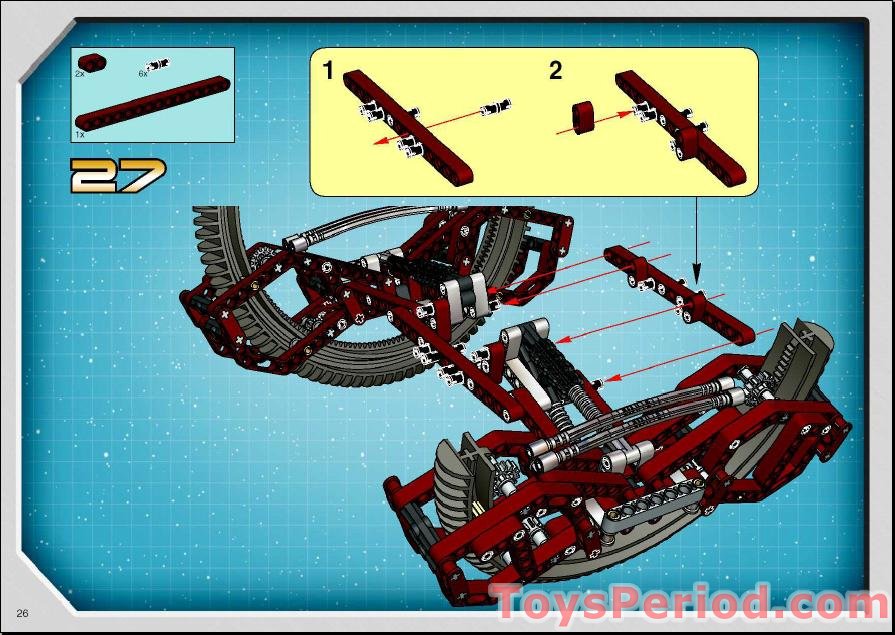 2x
6x
1x
27
1
2
26
ToysPeriod.com