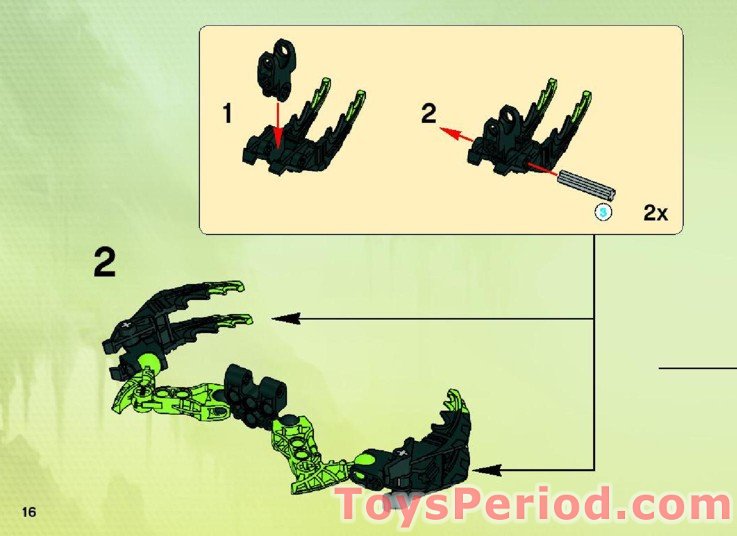 1

2

3

2x

2

16

ToysPeriod.com