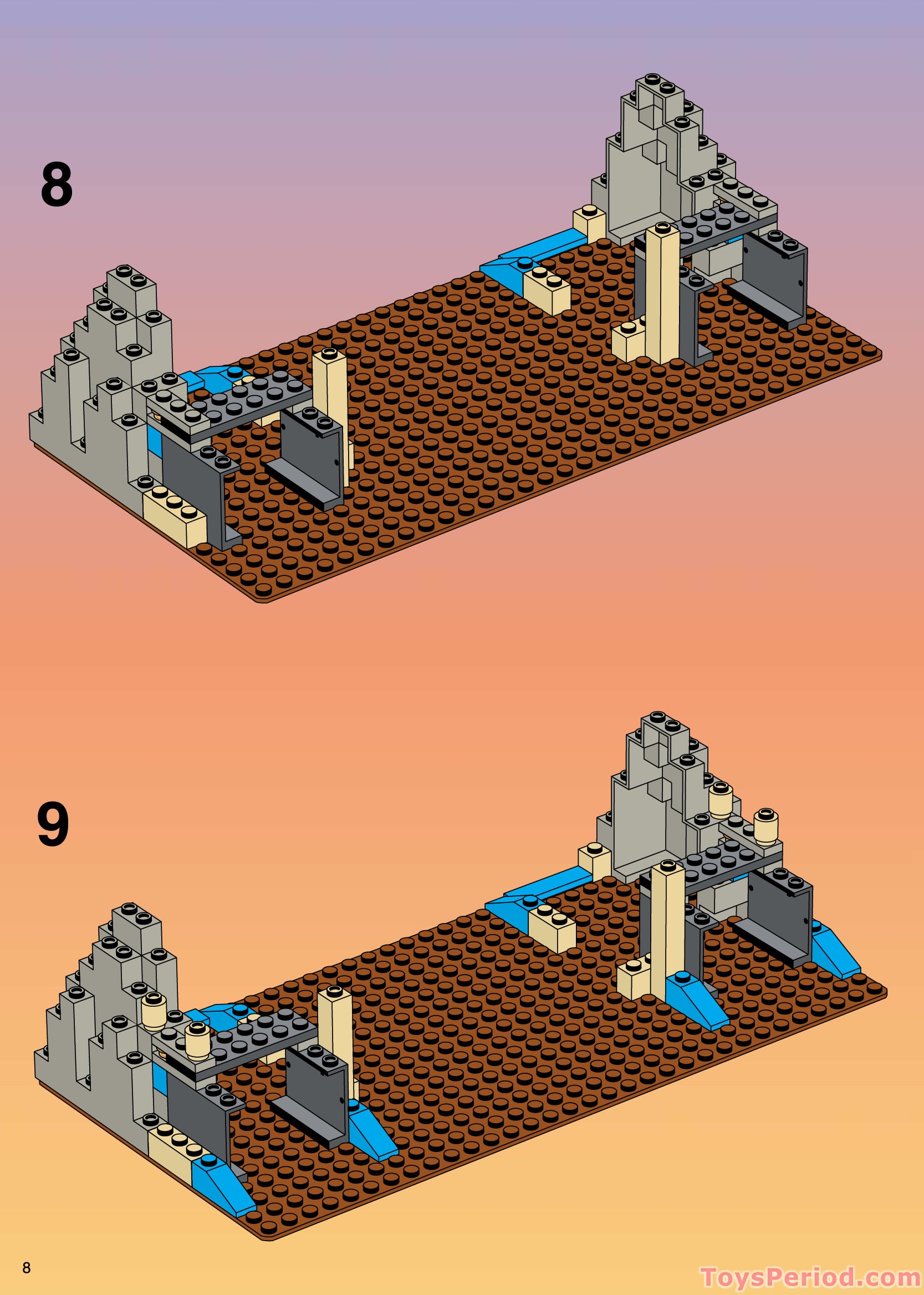 8

9

8

ToysPeriod.com