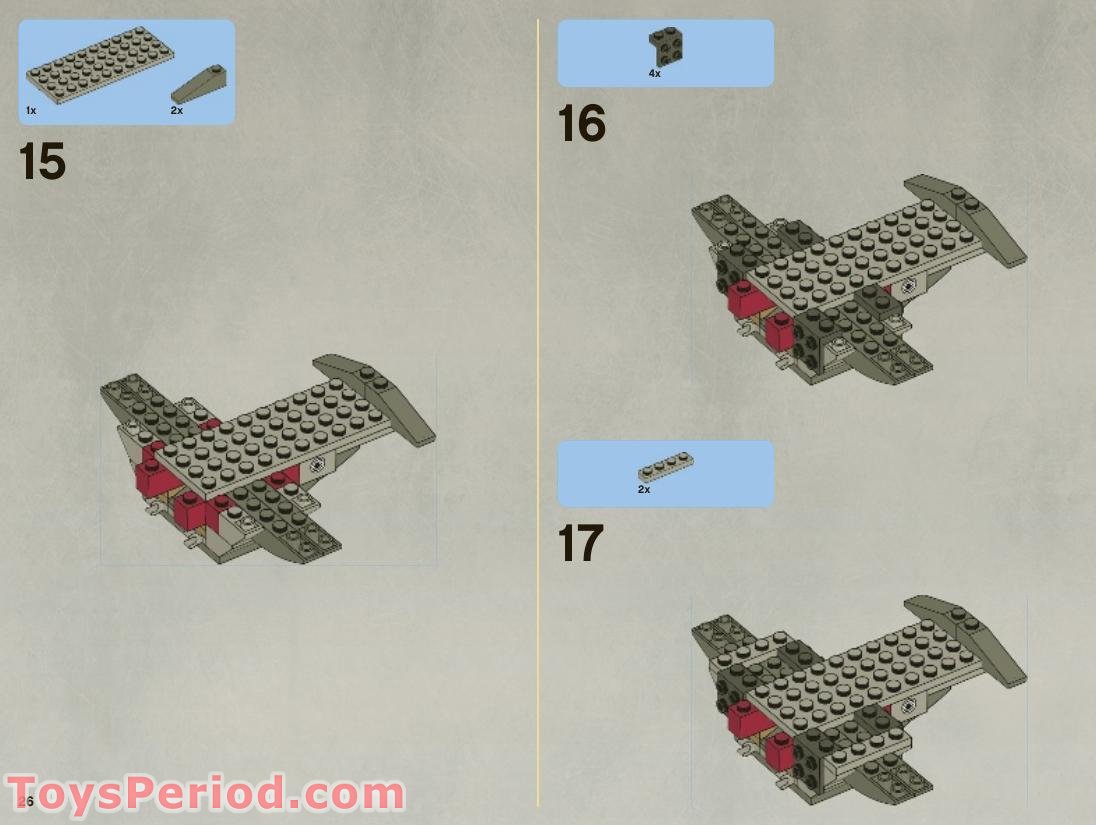 1x
2x

15

4x

16

2x

17

ToysPeriod.com
26