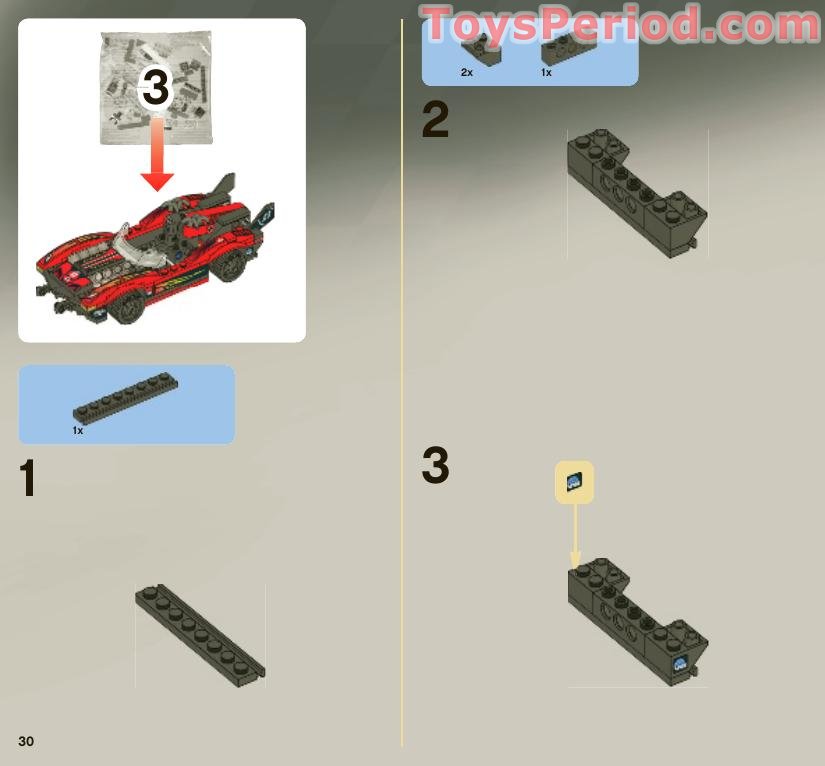 ToysPeriod.com

3

1x

1

2x

1x

2

3

30