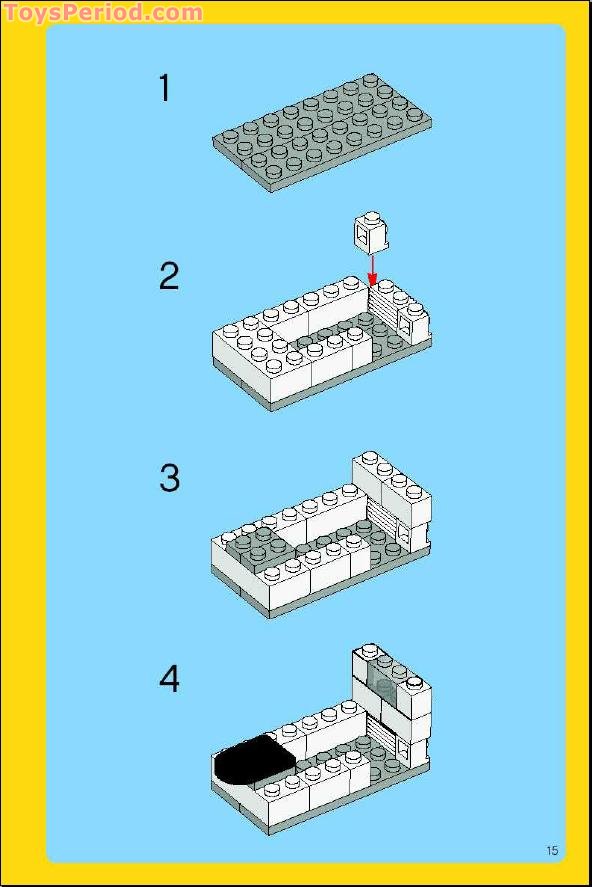 ToysPeriod.com

1

2

3

4

15