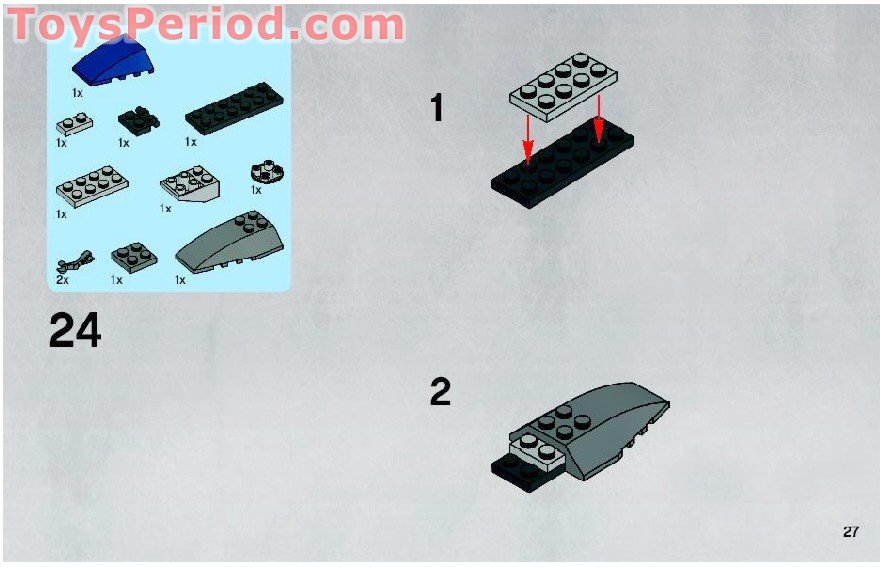 ToysPeriod.com

1x

1x 1x 1x

1x 1x 1x

2x 1x 1x

24

1

2

27