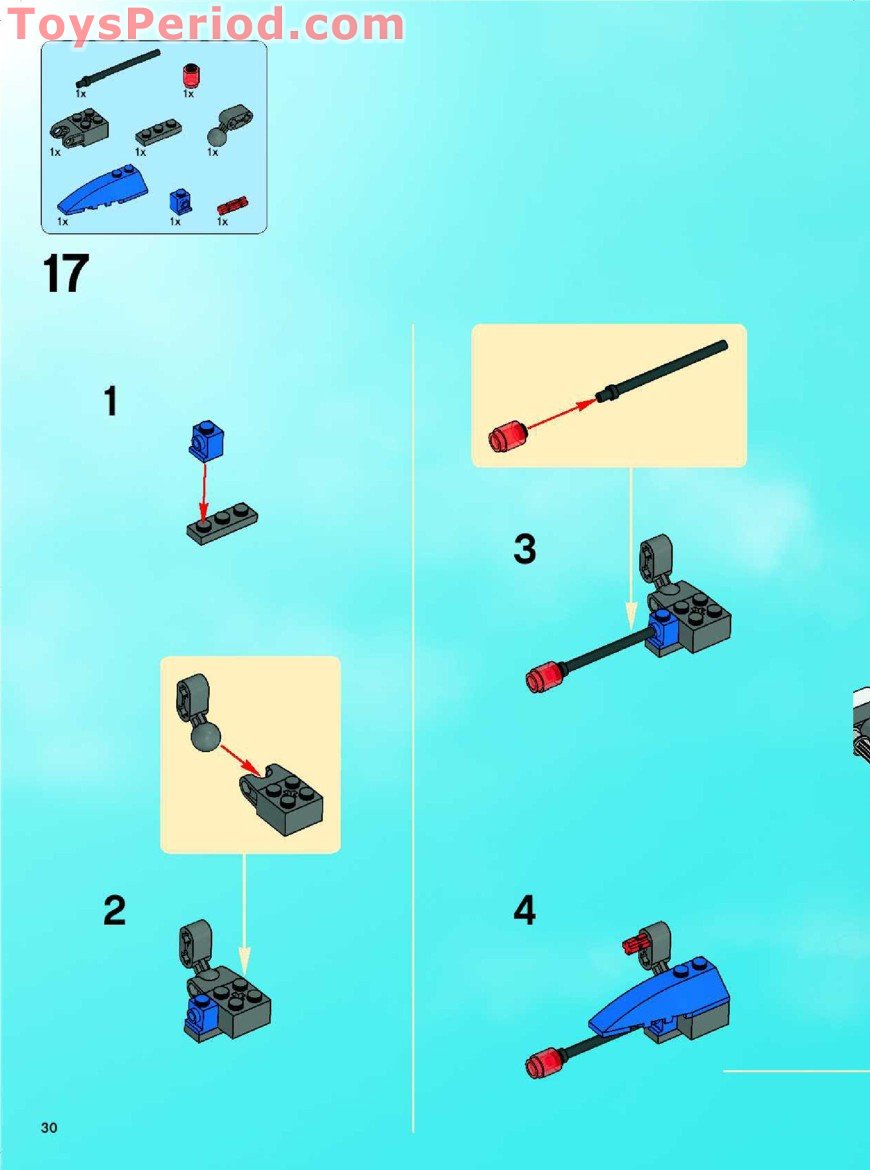 ToysPeriod.com

1x
1x
1x
1x
1x
1x
1x
1x

17

1

2

3

4

30