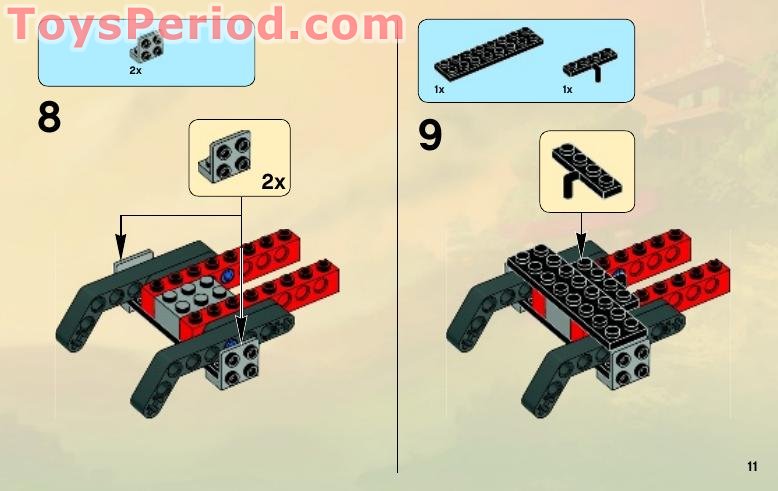 ToysPeriod.com

2x

8

2x

1x

1x

9

11