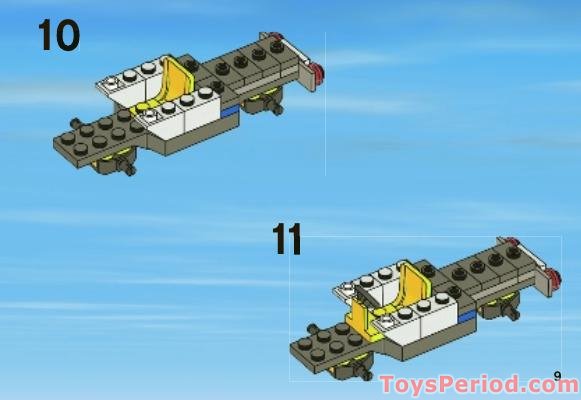 10

11

9

ToysPeriod.com