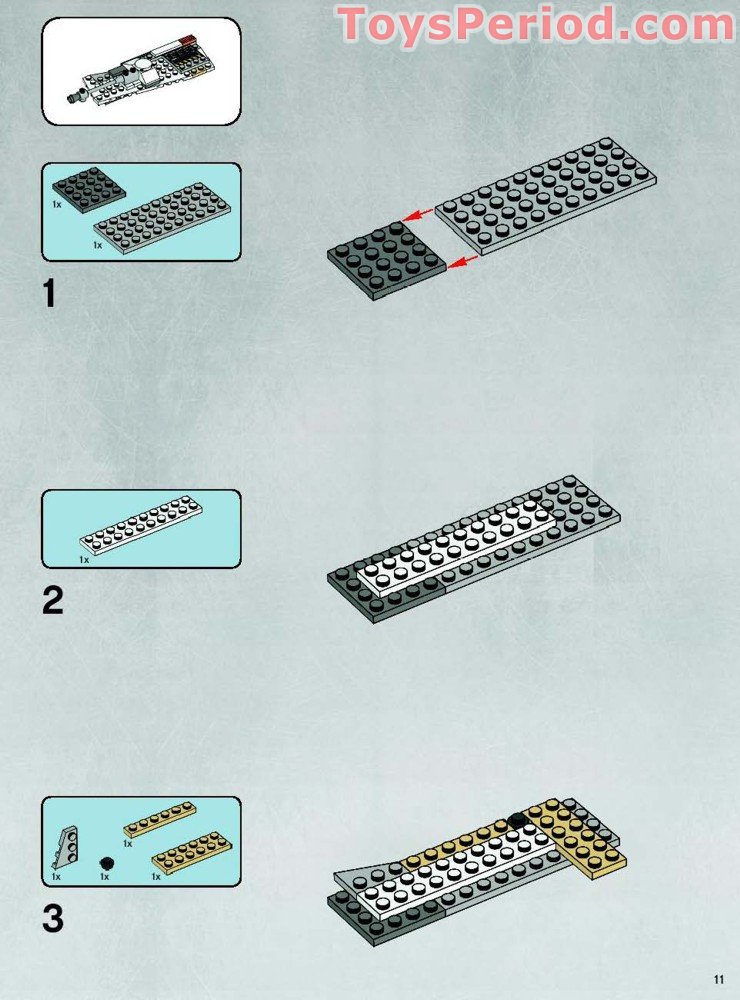 ToysPeriod.com

1x
1x

1

1x

2

1x
1x
1x
1x

3

11