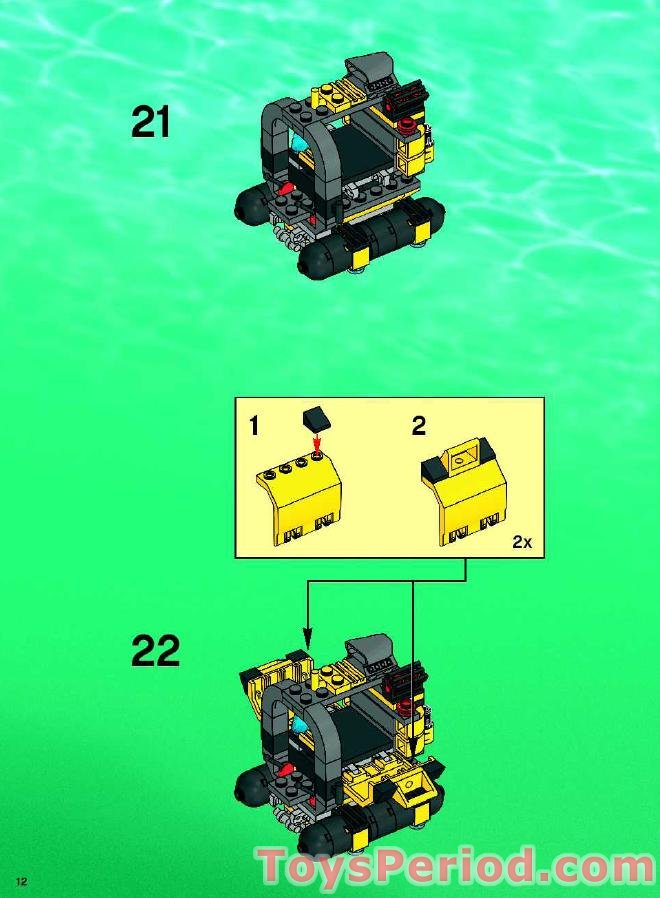 21

1

2

2x

22

12

ToysPeriod.com