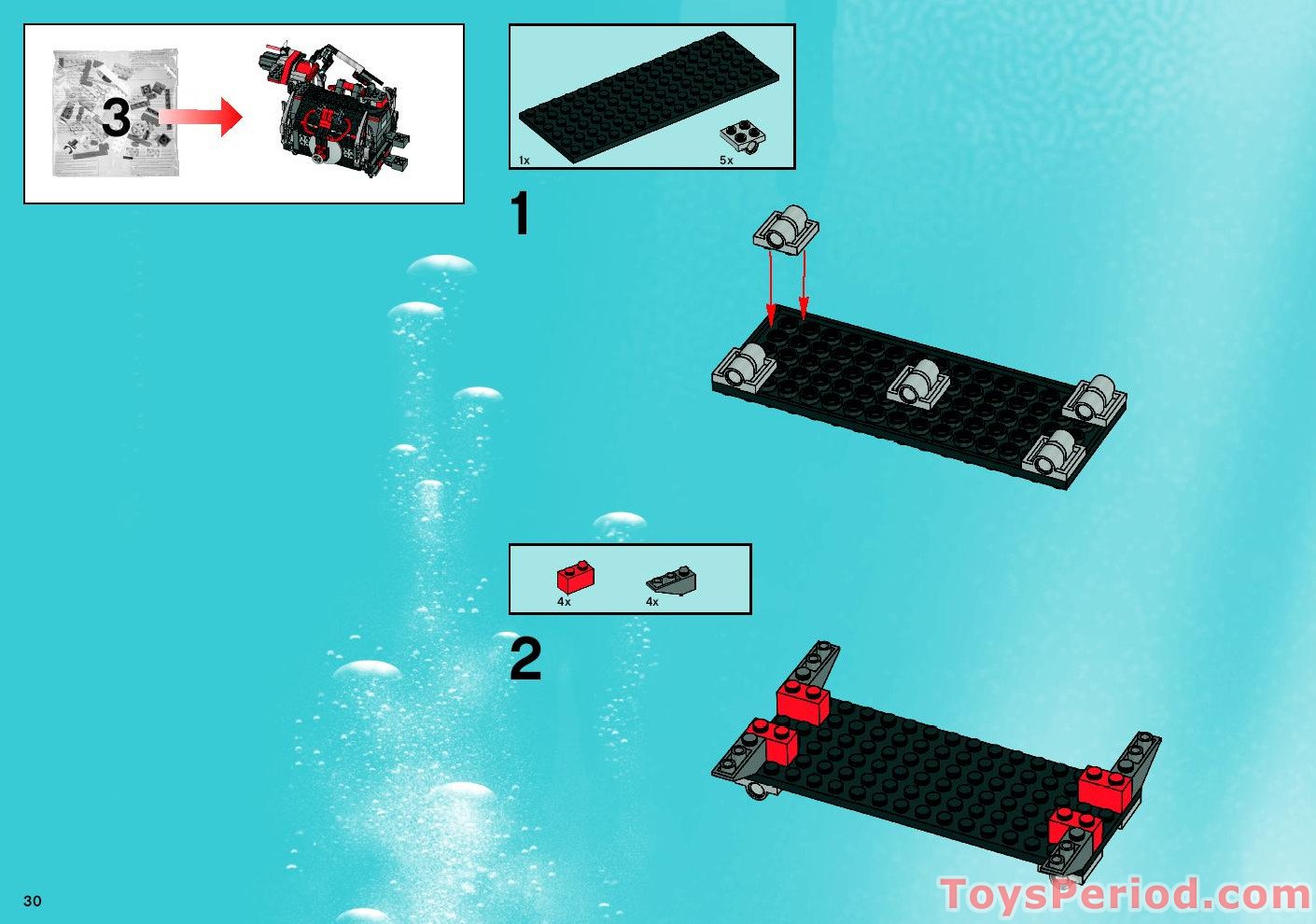 3

1x

5x

1

4x

4x

2

30

ToysPeriod.com