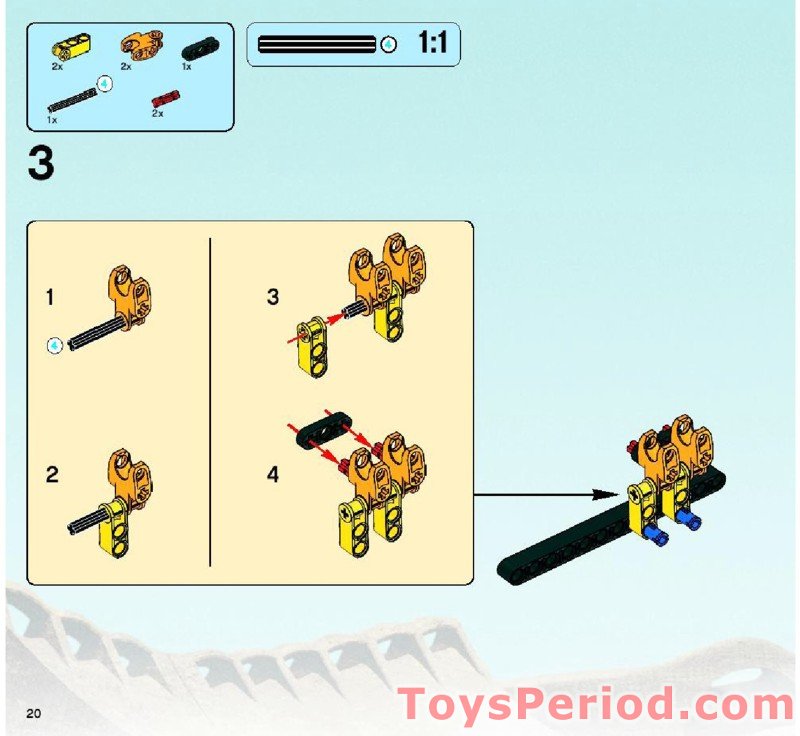 2x 2x 1x
4
1x 2x

4 1:1

3

1

4

2

3

4

20

ToysPeriod.com