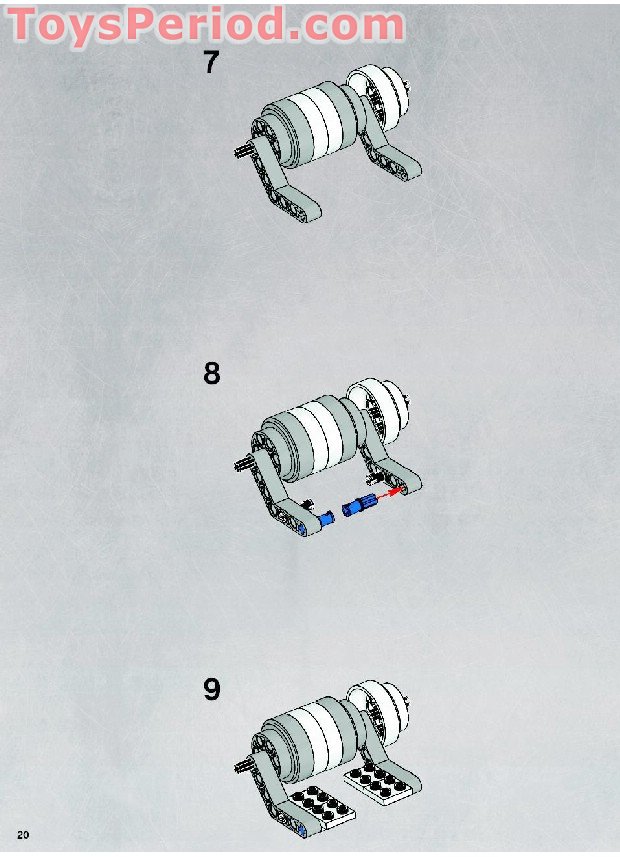 ToysPeriod.com

7

8

9

20