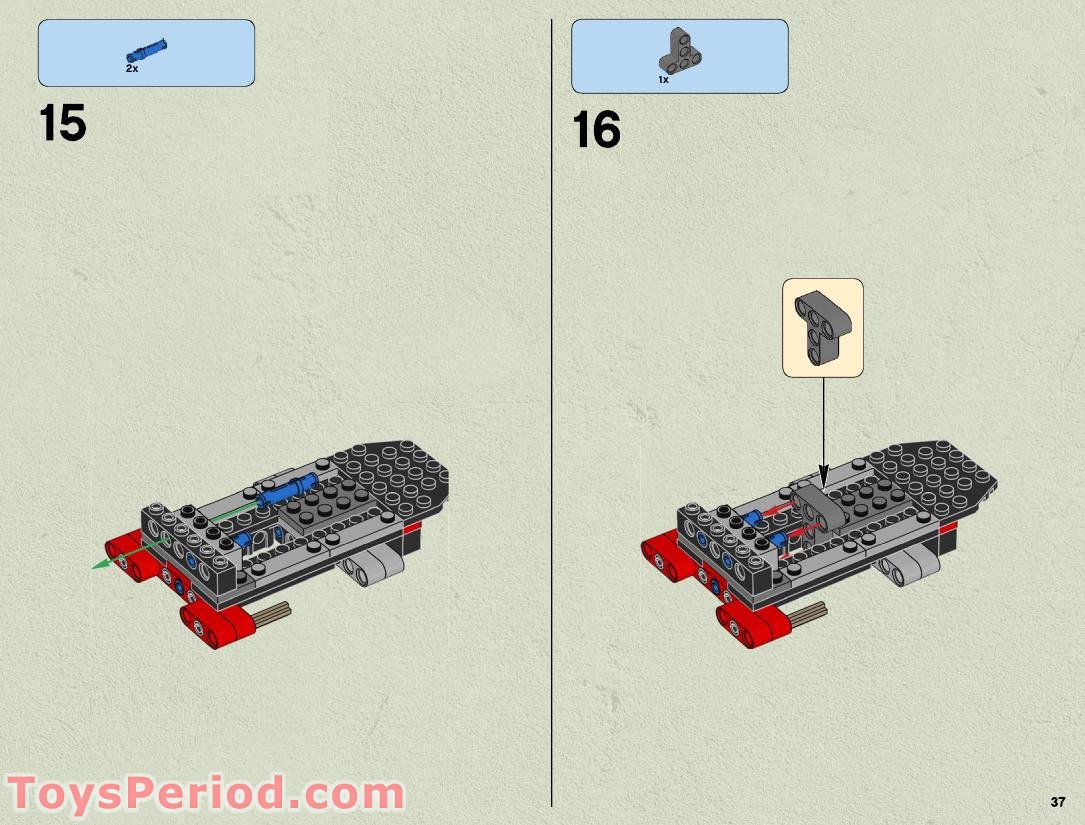 2x

15

1x

16

ToysPeriod.com

37