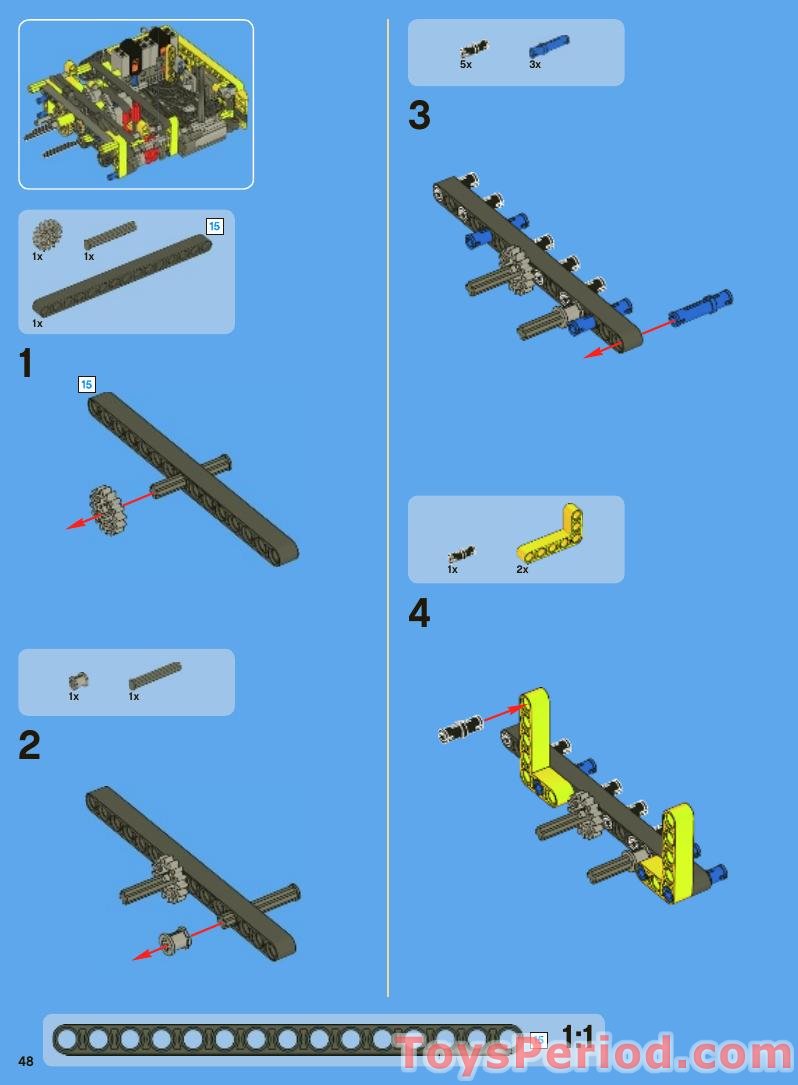 1x
1x
15
1x

1

15

1x
1x

2

5x
3x

3

1x
2x

4

15
1:1

48

ToysPeriod.com