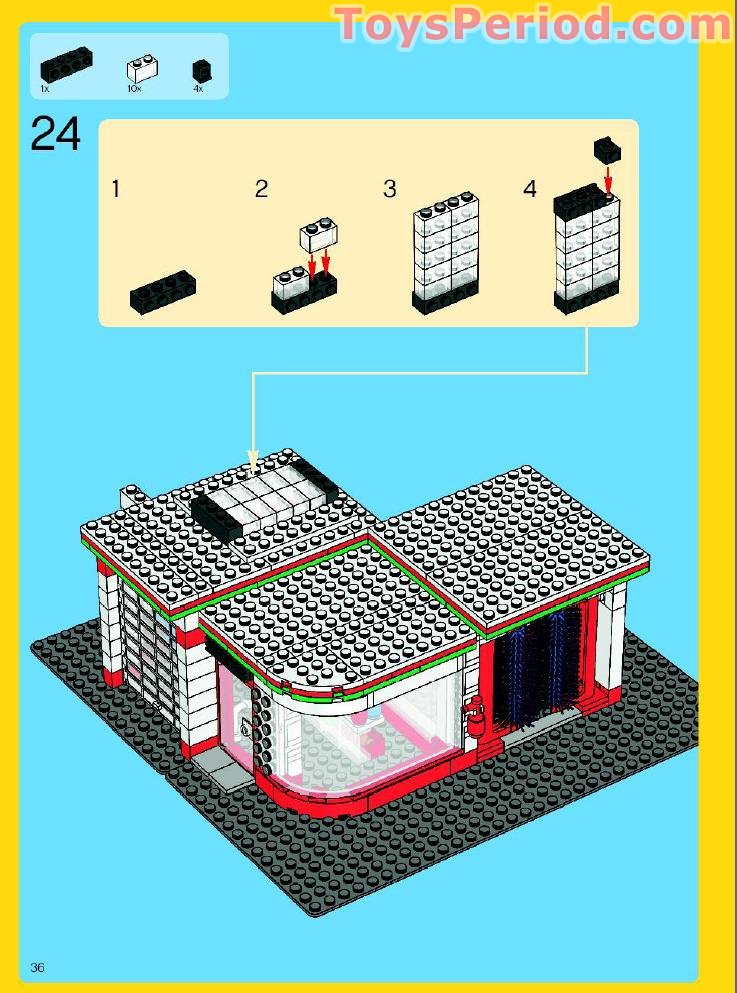 ToysPeriod.com

1x 10x 4x

24

1 2 3 4

36