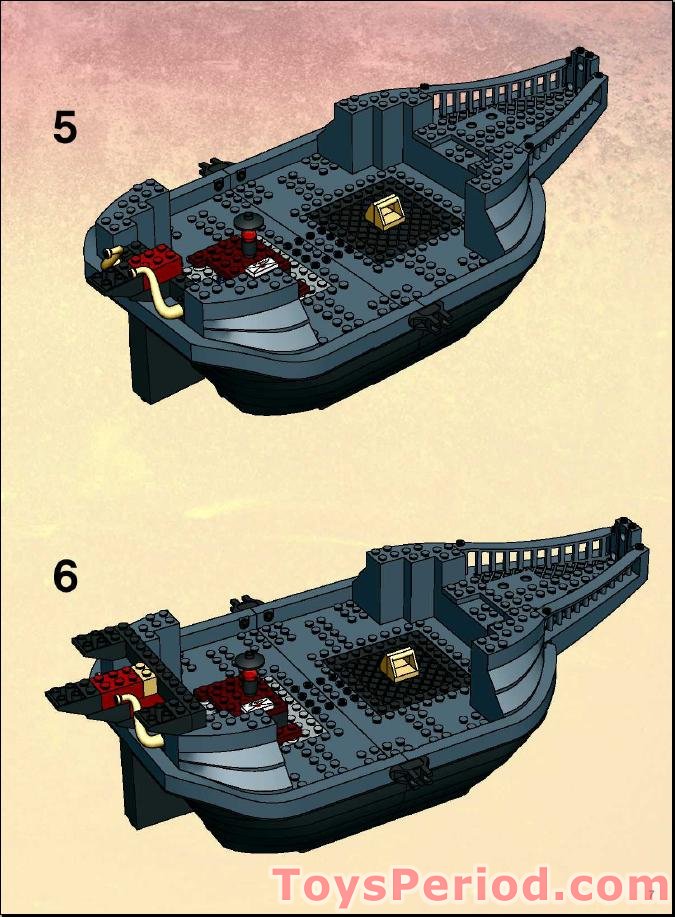 5

6

ToysPeriod.com