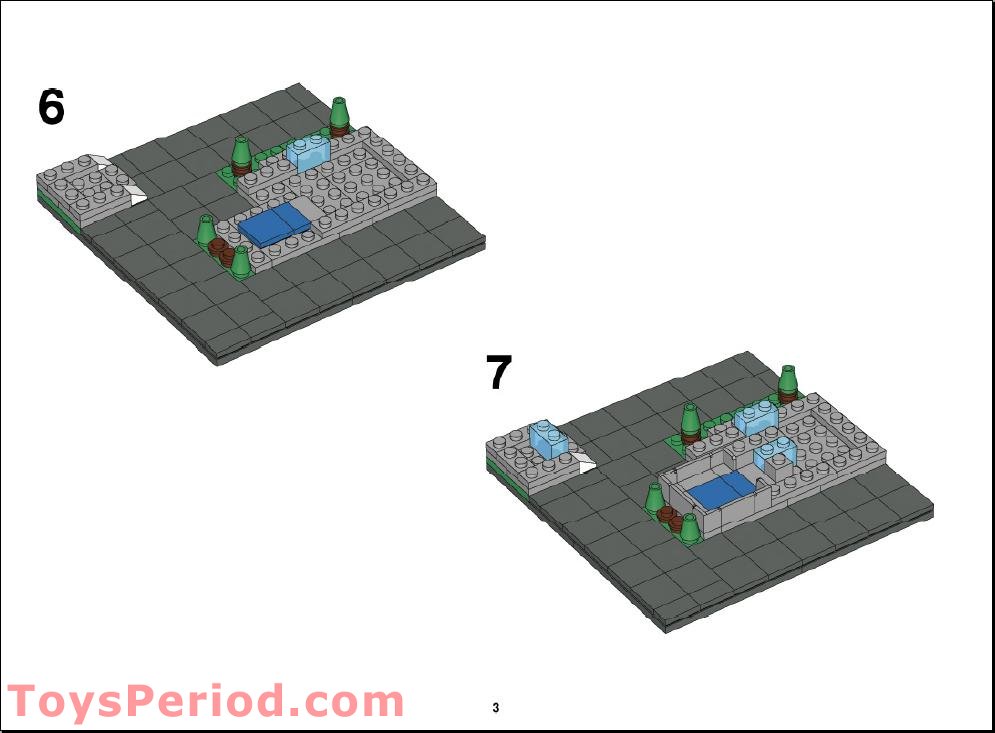 6

7

ToysPeriod.com

3