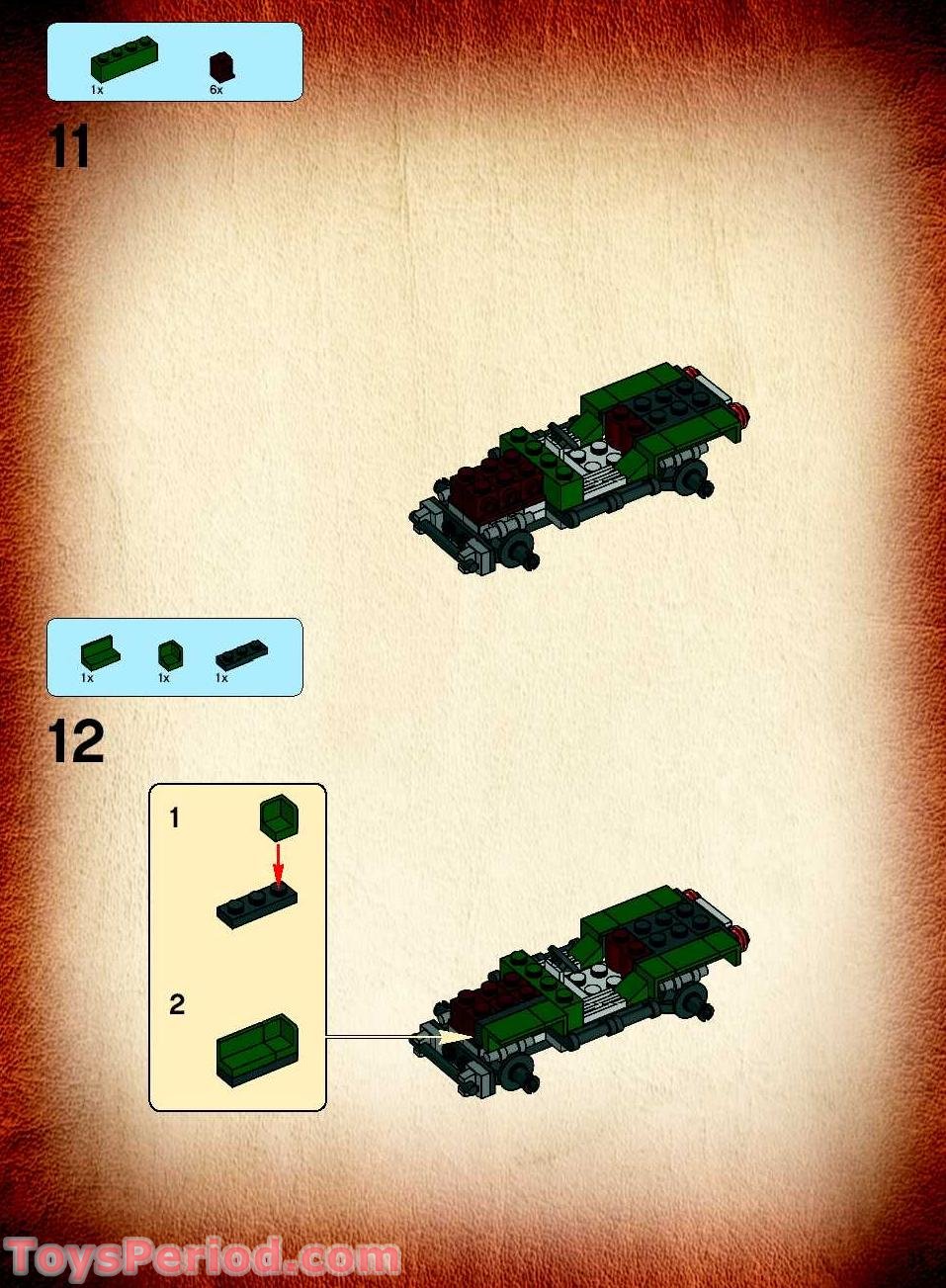 1x
6x

11

1x
1x
1x

12

1

2

ToysPeriod.com